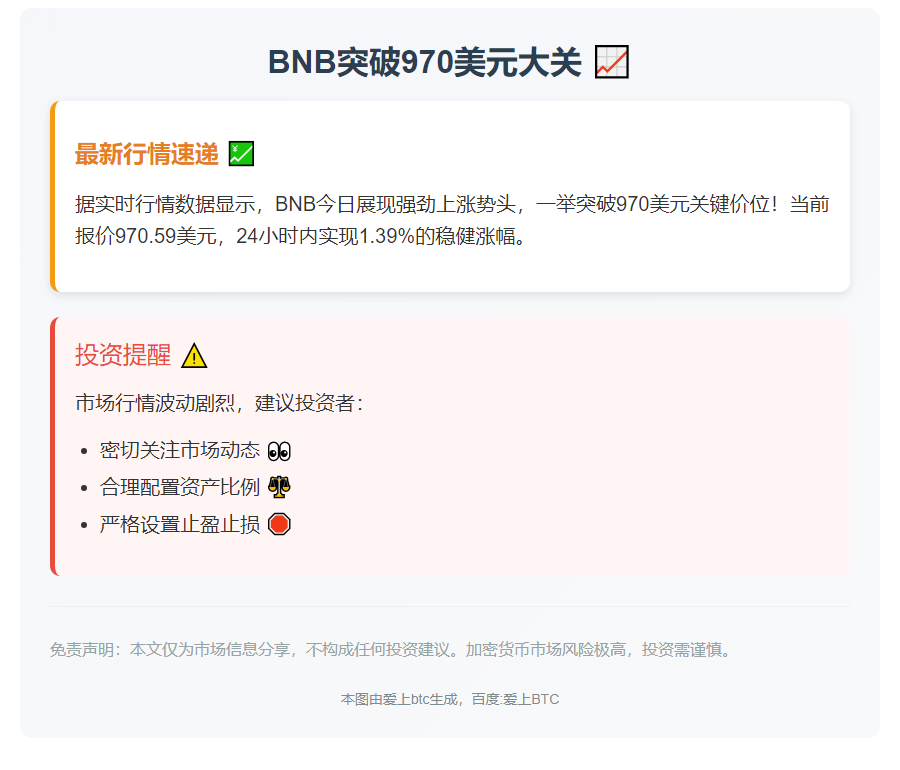 BNB突破970美元大关 📈

最新行情速递 💹

据实时行情数据显示，BNB今日展现强劲上涨势头，一举突破970美元关键价位！当前报价970.59美元，24小时内实现1.39%的稳健涨幅。

投资提醒 ⚠️

市场行情波动剧烈，建议投资者：

• 密切关注市场动态 👀
• 合理配置资产比例 ⚖️
• 严格设置止盈止损 🛑

免责声明：本文仅为市场信息分享，不构成任何投资建议。加密货币市场风险极高，投资需谨慎。

本图由爱上btc生成，百度:爱上BTC