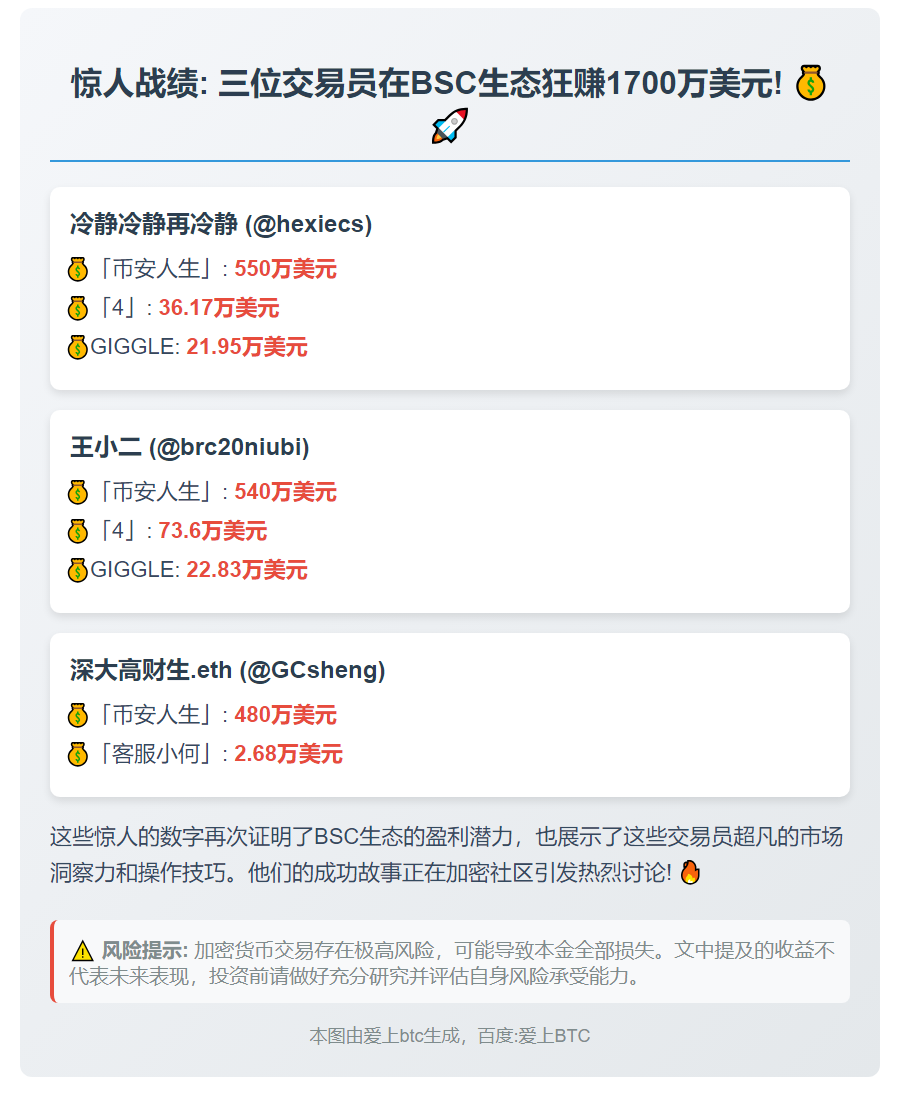 惊人战绩: 三位交易员在BSC生态狂赚1700万美元! 💰🚀

冷静冷静再冷静 (@hexiecs)

💰「币安人生」: 550万美元

💰「4」: 36.17万美元

💰GIGGLE: 21.95万美元

王小二 (@brc20niubi)

💰「币安人生」: 540万美元

💰「4」: 73.6万美元

💰GIGGLE: 22.83万美元

深大高财生.eth (@GCsheng)

💰「币安人生」: 480万美元

💰「客服小何」: 2.68万美元

这些惊人的数字再次证明了BSC生态的盈利潜力，也展示了这些交易员超凡的市场洞察力和操作技巧。他们的成功故事正在加密社区引发热烈讨论! 🔥

⚠️ 风险提示: 加密货币交易存在极高风险，可能导致本金全部损失。文中提及的收益不代表未来表现，投资前请做好充分研究并评估自身风险承受能力。

本图由爱上btc生成，百度:爱上BTC