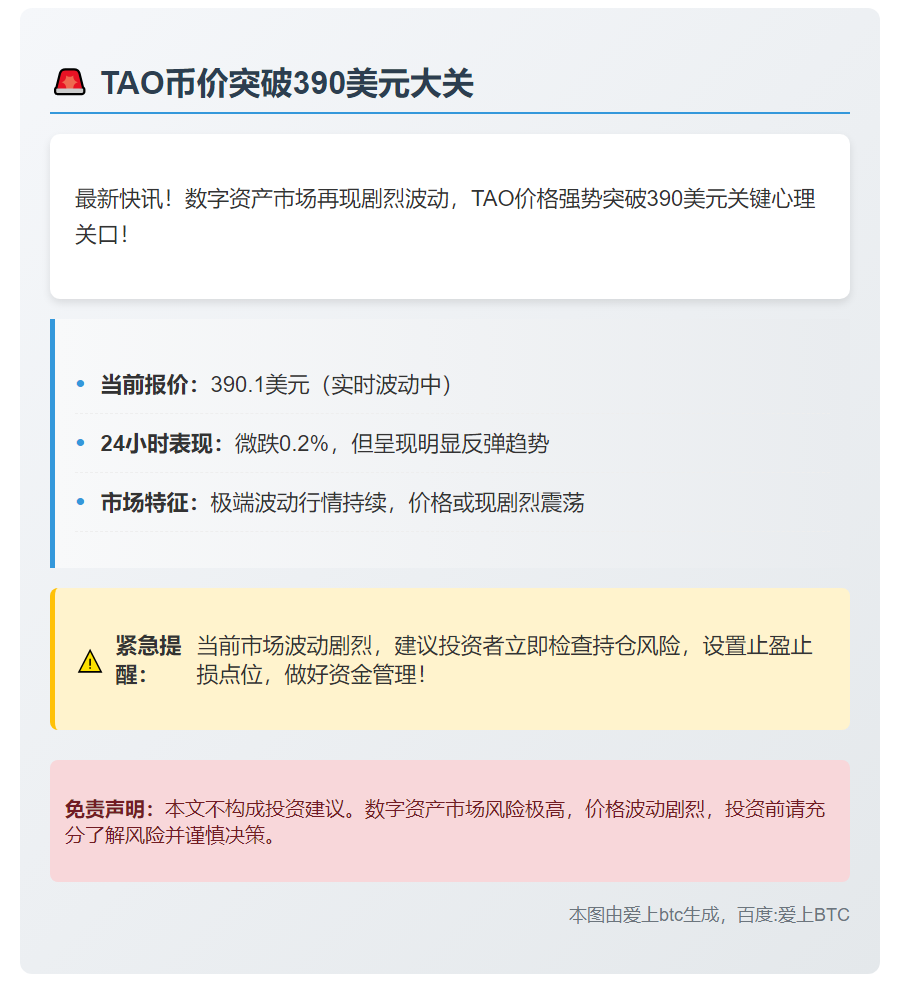 TAO币价突破390美元大关

最新快讯！数字资产市场再现剧烈波动，TAO价格强势突破390美元关键心理关口！

• 当前报价：390.1美元（实时波动中）
• 24小时表现：微跌0.2%，但呈现明显反弹趋势
• 市场特征：极端波动行情持续，价格或现剧烈震荡

紧急提醒：当前市场波动剧烈，建议投资者立即检查持仓风险，设置止盈止损点位，做好资金管理！

免责声明：本文不构成投资建议。数字资产市场风险极高，价格波动剧烈，投资前请充分了解风险并谨慎决策。

本图由爱上btc生成，百度:爱上BTC