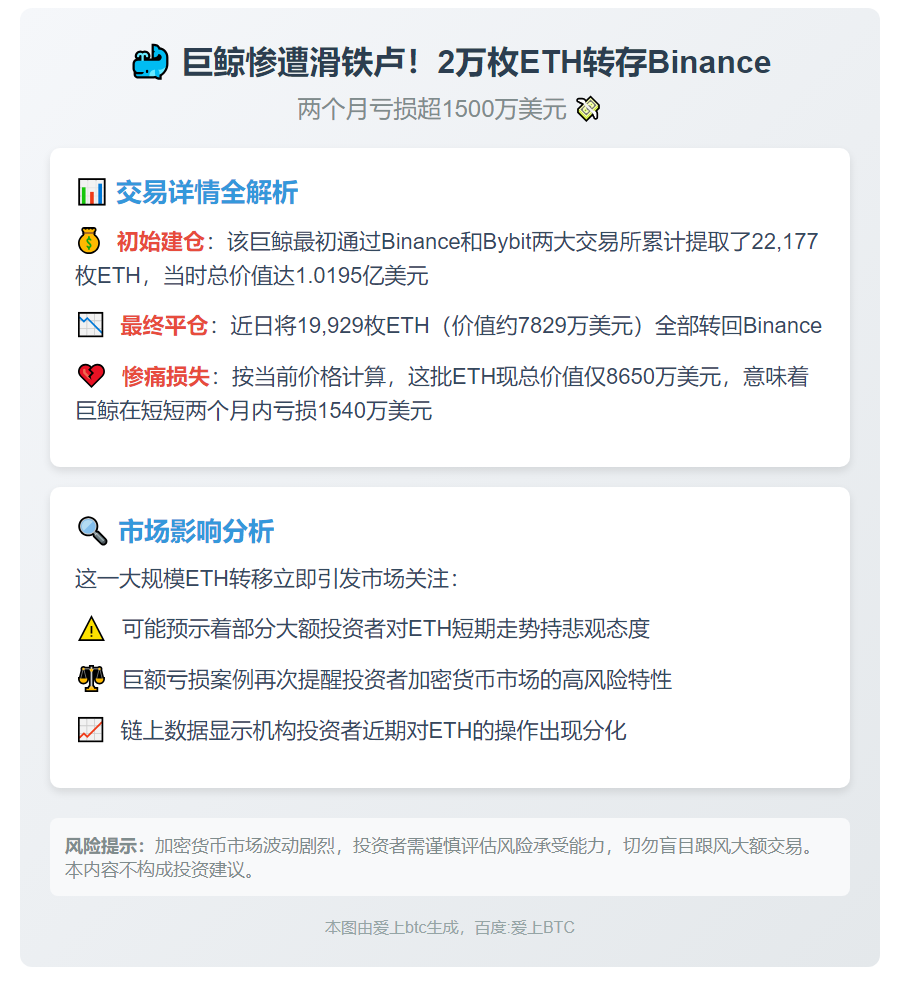 巨鲸惨遭滑铁卢！2万枚ETH转存Binance

两个月亏损超1500万美元

交易详情全解析

初始建仓：该巨鲸最初通过Binance和Bybit两大交易所累计提取了22,177枚ETH，当时总价值达1.0195亿美元

最终平仓：近日将19,929枚ETH（价值约7829万美元）全部转回Binance

惨痛损失：按当前价格计算，这批ETH现总价值仅8650万美元，意味着巨鲸在短短两个月内亏损1540万美元

市场影响分析

这一大规模ETH转移立即引发市场关注：

可能预示着部分大额投资者对ETH短期走势持悲观态度

巨额亏损案例再次提醒投资者加密货币市场的高风险特性

链上数据显示机构投资者近期对ETH的操作出现分化

风险提示：加密货币市场波动剧烈，投资者需谨慎评估风险承受能力，切勿盲目跟风大额交易。本内容不构成投资建议。

本图由爱上btc生成，百度:爱上BTC