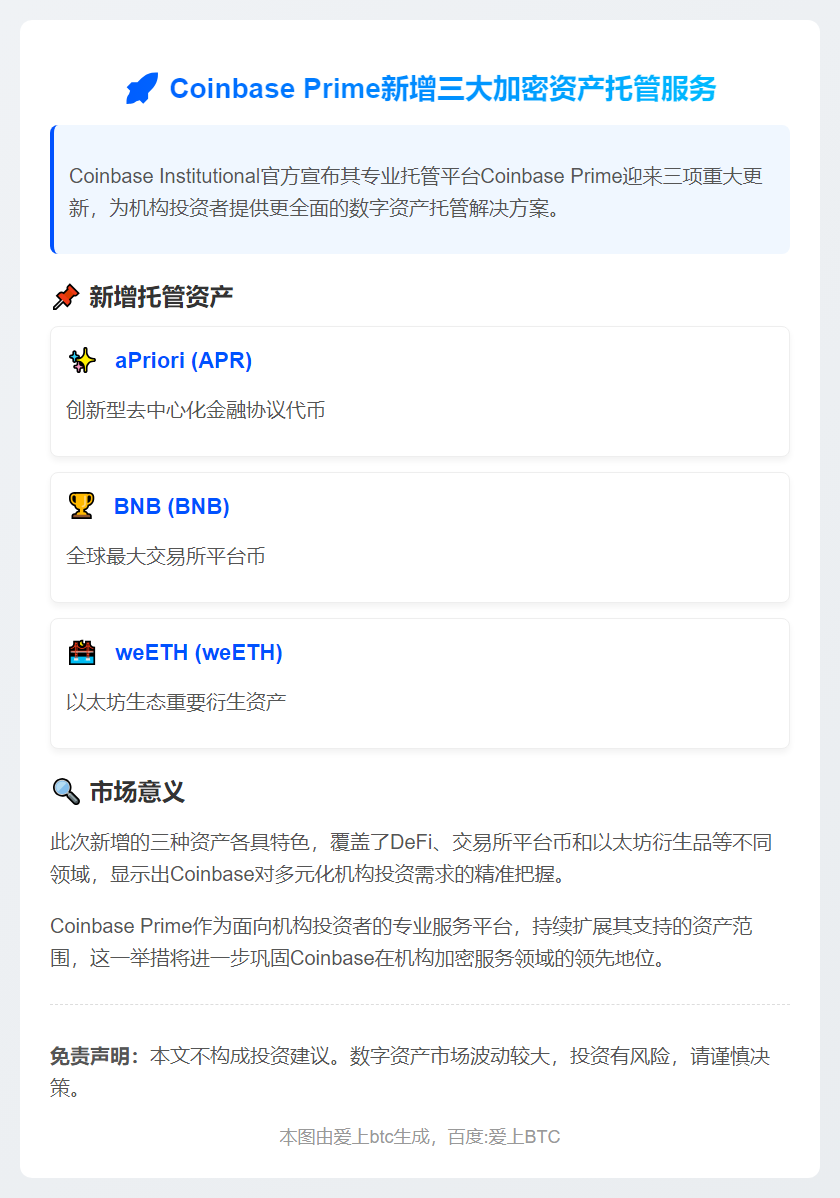 Coinbase Prime新增三大加密资产托管服务

Coinbase Institutional官方宣布其专业托管平台Coinbase Prime迎来三项重大更新，为机构投资者提供更全面的数字资产托管解决方案。

新增托管资产

aPriori (APR)

创新型去中心化金融协议代币

BNB (BNB)

全球最大交易所平台币

weETH (weETH)

以太坊生态重要衍生资产

市场意义

此次新增的三种资产各具特色，覆盖了DeFi、交易所平台币和以太坊衍生品等不同领域，显示出Coinbase对多元化机构投资需求的精准把握。

Coinbase Prime作为面向机构投资者的专业服务平台，持续扩展其支持的资产范围，这一举措将进一步巩固Coinbase在机构加密服务领域的领先地位。

免责声明：本文不构成投资建议。数字资产市场波动较大，投资有风险，请谨慎决策。

本图由爱上btc生成，百度:爱上BTC