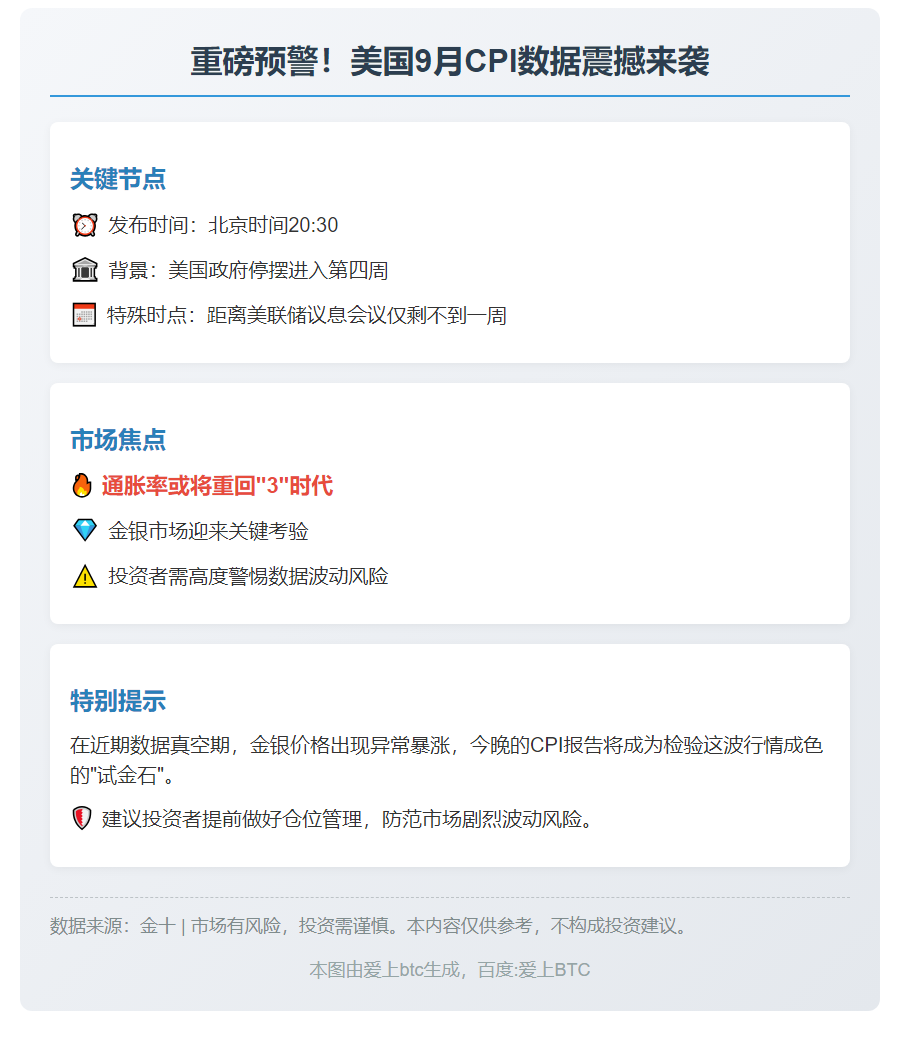 重磅预警！美国9月CPI数据震撼来袭

关键节点

发布时间：北京时间20:30

背景：美国政府停摆进入第四周

特殊时点：距离美联储议息会议仅剩不到一周

市场焦点

通胀率或将重回“3”时代

金银市场迎来关键考验

投资者需高度警惕数据波动风险

特别提示

在近期数据真空期，金银价格出现异常暴涨，今晚的CPI报告将成为检验这波行情成色的“试金石”。

建议投资者提前做好仓位管理，防范市场剧烈波动风险。

数据来源：金十 | 市场有风险，投资需谨慎。本内容仅供参考，不构成投资建议。

本图由爱上btc生成，百度:爱上BTC