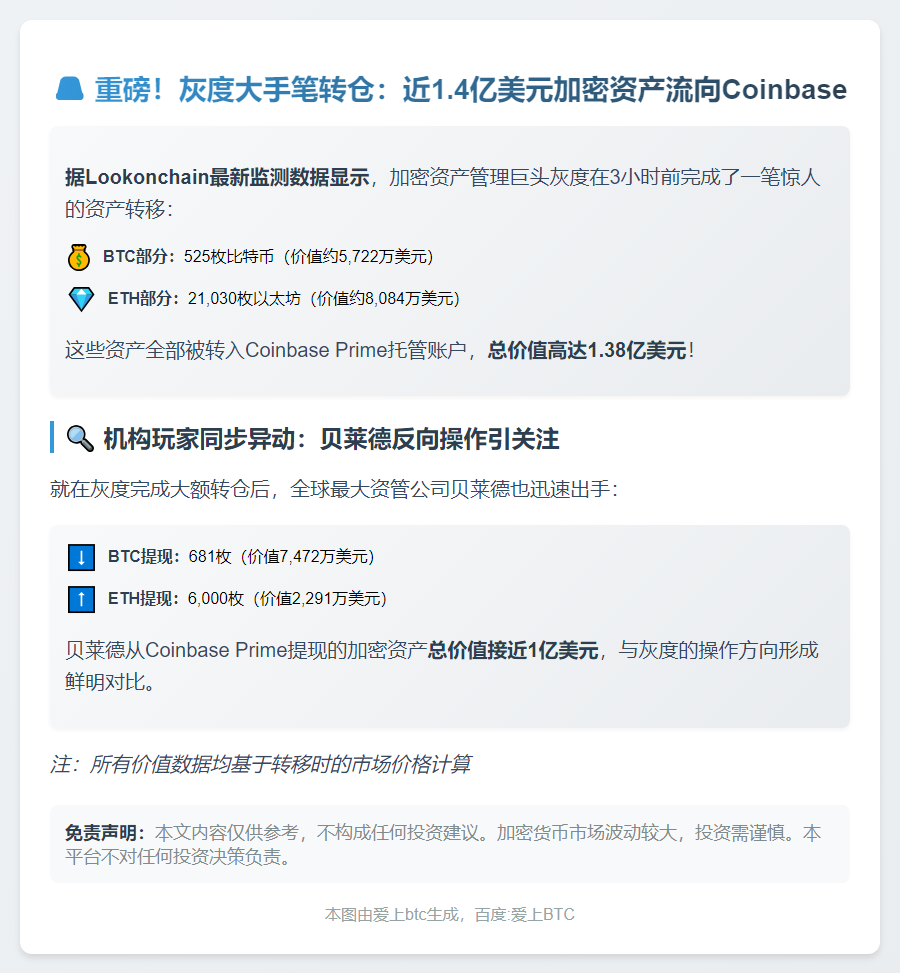 重磅！灰度大手笔转仓：近1.4亿美元加密资产流向Coinbase

据Lookonchain最新监测数据显示，加密资产管理巨头灰度在3小时前完成了一笔惊人的资产转移：

BTC部分：525枚比特币（价值约5,722万美元）

ETH部分：21,030枚以太坊（价值约8,084万美元）

这些资产全部被转入Coinbase Prime托管账户，总价值高达1.38亿美元！

机构玩家同步异动：贝莱德反向操作引关注

就在灰度完成大额转仓后，全球最大资管公司贝莱德也迅速出手：

↓ BTC提现：681枚（价值7,472万美元）

↑ ETH提现：6,000枚（价值2,291万美元）

贝莱德从Coinbase Prime提现的加密资产总价值接近1亿美元，与灰度的操作方向形成鲜明对比。

注：所有价值数据均基于转移时的市场价格计算

免责声明：本文内容仅供参考，不构成任何投资建议。加密货币市场波动较大，投资需谨慎。本平台不对任何投资决策负责。

本图由爱上btc生成，百度:爱上BTC