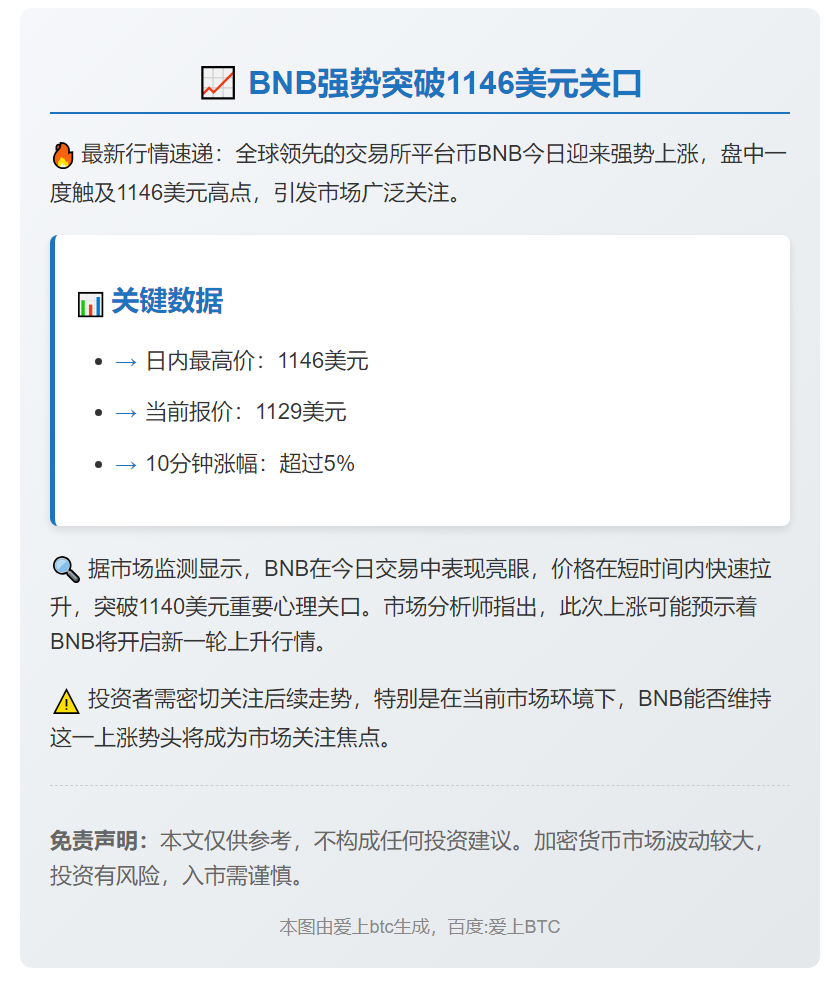 📈 BNB强势突破1146美元关口

🔥 最新行情速递：全球领先的交易所平台币BNB今日迎来强势上涨，盘中一度触及1146美元高点，引发市场广泛关注。

📊 关键数据

• → 日内最高价：1146美元
• → 当前报价：1129美元
• → 10分钟涨幅：超过5%

🔍 据市场监测显示，BNB在今日交易中表现亮眼，价格在短时间内快速拉升，突破1140美元重要心理关口。市场分析师指出，此次上涨可能预示着BNB将开启新一轮上升行情。

⚠️ 投资者需密切关注后续走势，特别是在当前市场环境下，BNB能否维持这一上涨势头将成为市场关注焦点。

免责声明：本文仅供参考，不构成任何投资建议。加密货币市场波动较大，投资有风险，入市需谨慎。

本图由爱上btc生成，百度:爱上BTC