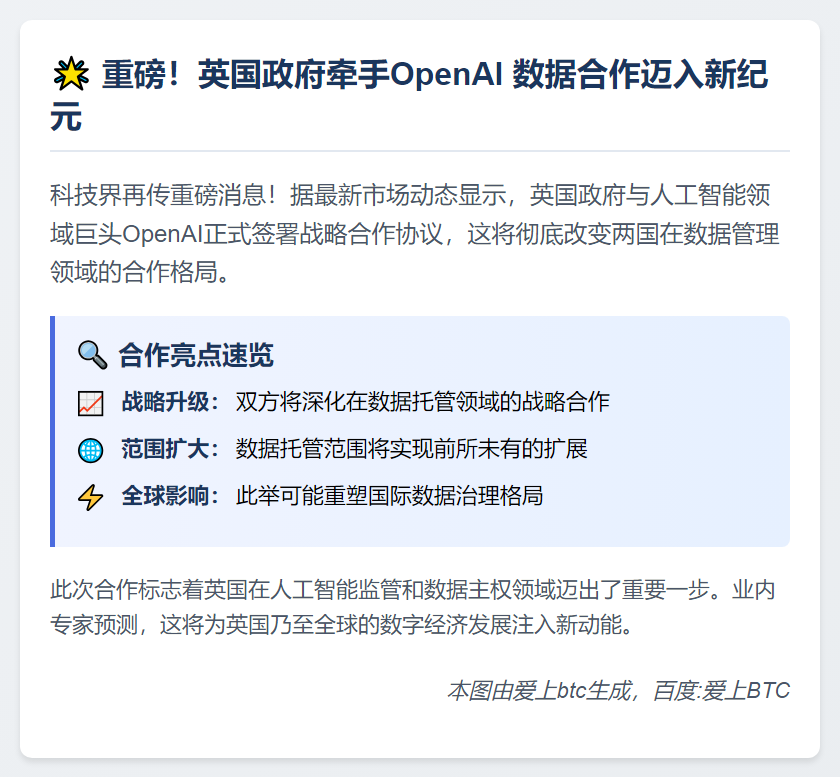 重磅！英国政府牵手OpenAI 数据合作迈入新纪元

科技界再传重磅消息！据最新市场动态显示，英国政府与人工智能领域巨头OpenAI正式签署战略合作协议，这将彻底改变两国在数据管理领域的合作格局。

合作亮点速览

战略升级：双方将深化在数据托管领域的战略合作

范围扩大：数据托管范围将实现前所未有的扩展

全球影响：此举可能重塑国际数据治理格局

此次合作标志着英国在人工智能监管和数据主权领域迈出了重要一步。业内专家预测，这将为英国乃至全球的数字经济发展注入新动能。

本图由爱上btc生成，百度:爱上BTC