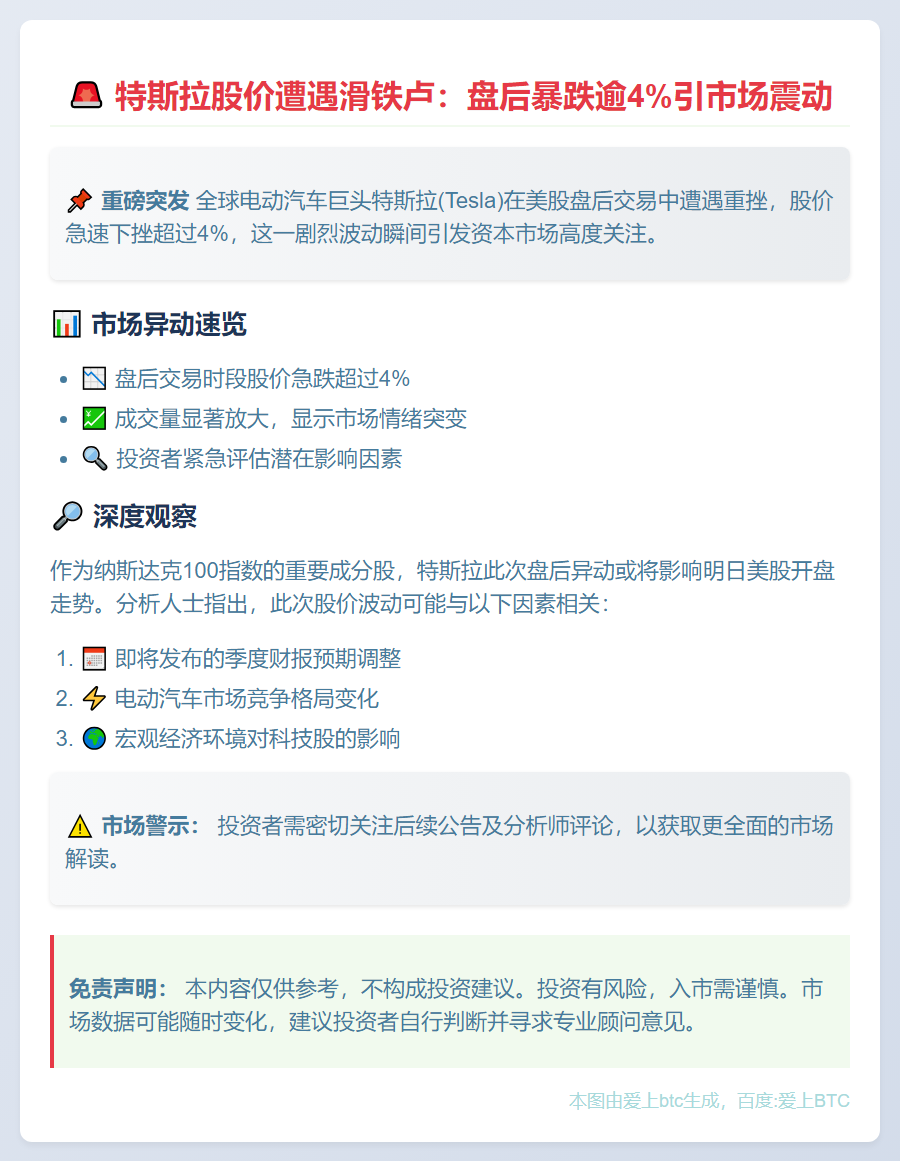 🚨 特斯拉股价遭遇滑铁卢：盘后暴跌逾4%引市场震动

📌 重磅突发 全球电动汽车巨头特斯拉(Tesla)在美股盘后交易中遭遇重挫，股价急速下挫超过4%，这一剧烈波动瞬间引发资本市场高度关注。

📊 市场异动速览

• 📉 盘后交易时段股价急跌超过4%
• 💹 成交量显著放大，显示市场情绪突变
• 🔍 投资者紧急评估潜在影响因素

🔎 深度观察

作为纳斯达克100指数的重要成分股，特斯拉此次盘后异动或将影响明日美股开盘走势。分析人士指出，此次股价波动可能与以下因素相关：

1. 📅 即将发布的季度财报预期调整
2. ⚡ 电动汽车市场竞争格局变化
3. 🌍 宏观经济环境对科技股的影响

⚠️ 市场警示： 投资者需密切关注后续公告及分析师评论，以获取更全面的市场解读。

免责声明： 本内容仅供参考，不构成投资建议。投资有风险，入市需谨慎。市场数据可能随时变化，建议投资者自行判断并寻求专业顾问意见。

本图由爱上btc生成，百度:爱上BTC