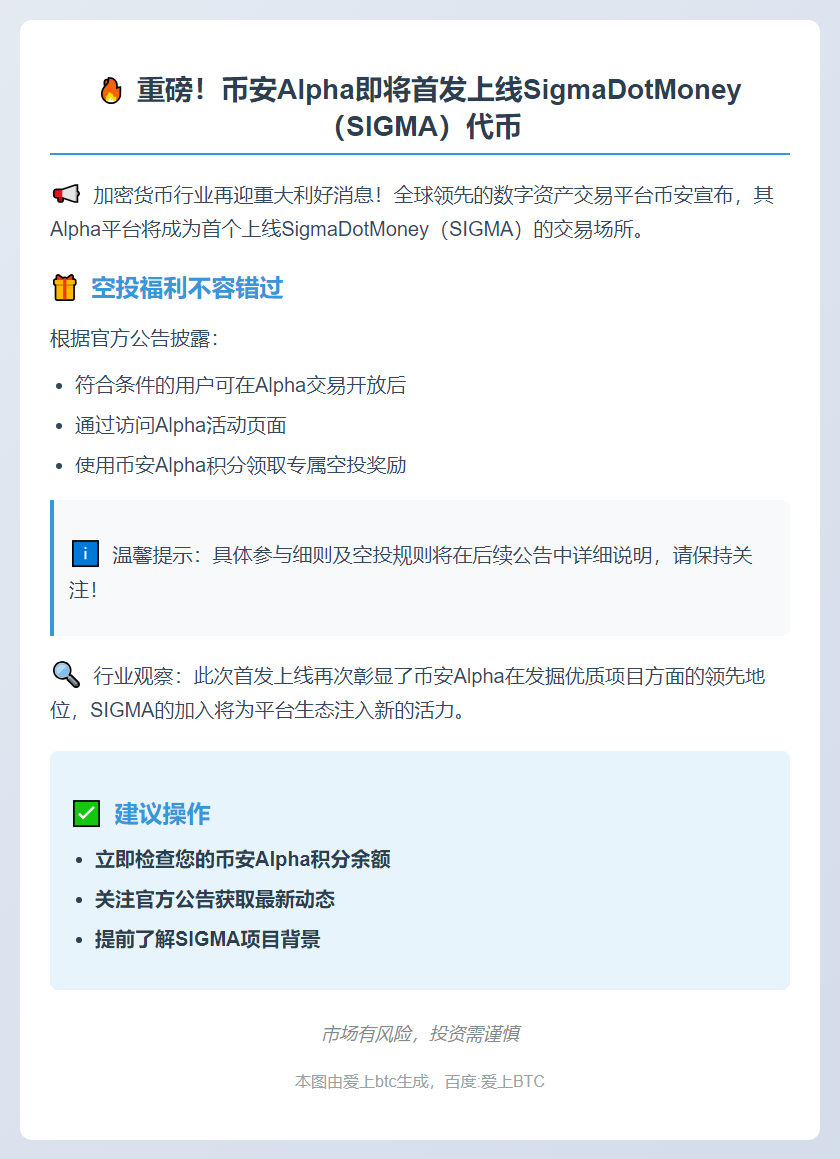 🔥 重磅！币安Alpha即将首发上线SigmaDotMoney（SIGMA）代币

📢 加密货币行业再迎重大利好消息！全球领先的数字资产交易平台币安宣布，其Alpha平台将成为首个上线SigmaDotMoney（SIGMA）的交易场所。

🎁 空投福利不容错过

根据官方公告披露：

• 符合条件的用户可在Alpha交易开放后
• 通过访问Alpha活动页面
• 使用币安Alpha积分领取专属空投奖励

ℹ️ 温馨提示：具体参与细则及空投规则将在后续公告中详细说明，请保持关注！

🔍 行业观察：此次首发上线再次彰显了币安Alpha在发掘优质项目方面的领先地位，SIGMA的加入将为平台生态注入新的活力。

✅ 建议操作

• 立即检查您的币安Alpha积分余额
• 关注官方公告获取最新动态
• 提前了解SIGMA项目背景

市场有风险，投资需谨慎

本图由爱上btc生成，百度:爱上BTC