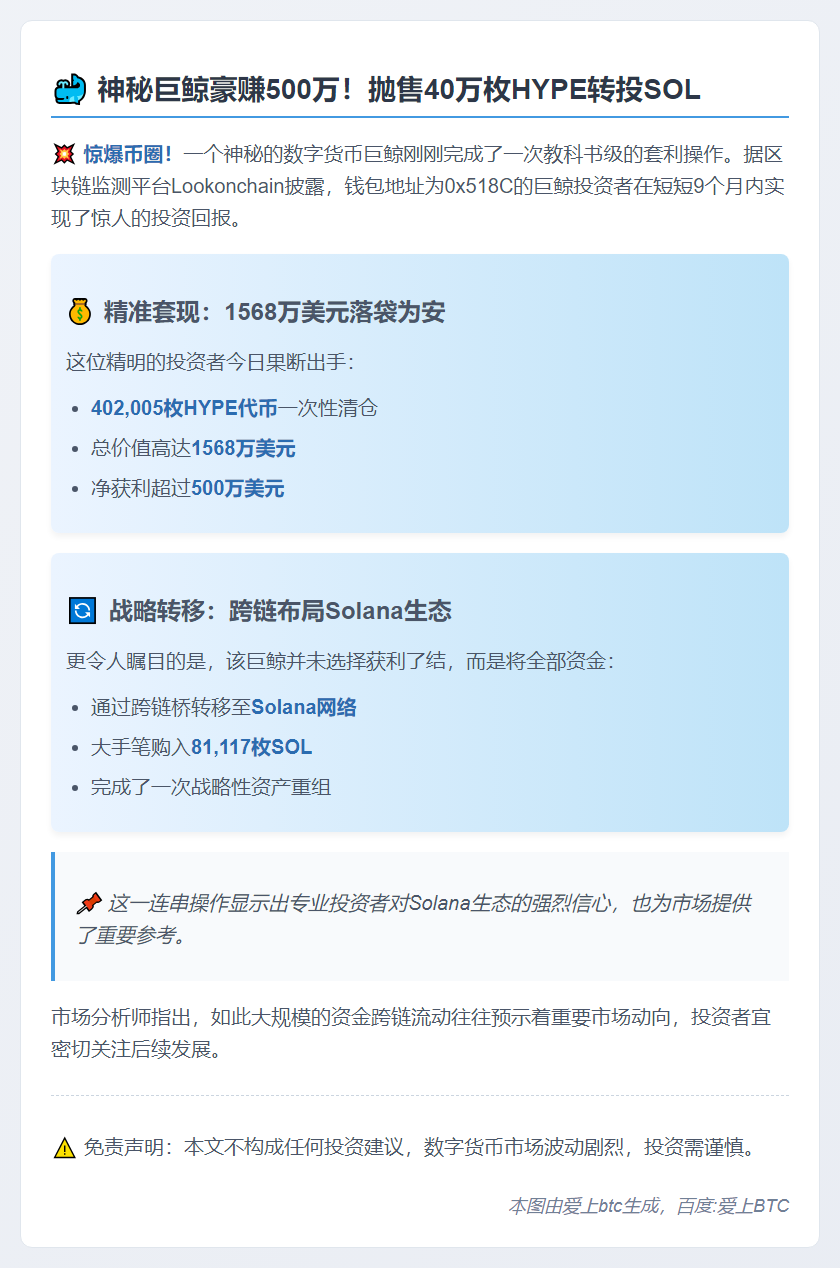 神秘巨鲸豪赚500万！抛售40万枚HYPE转投SOL

惊爆币圈！一个神秘的数字货币巨鲸刚刚完成了一次教科书级的套利操作。据区块链监测平台Lookonchain披露，钱包地址为0x518C的巨鲸投资者在短短9个月内实现了惊人的投资回报。

精准套现：1568万美元落袋为安

这位精明的投资者今日果断出手：

• 402,005枚HYPE代币一次性清仓
• 总价值高达1568万美元
• 净获利超过500万美元

战略转移：跨链布局Solana生态

更令人瞩目的是，该巨鲸并未选择获利了结，而是将全部资金：

• 通过跨链桥转移至Solana网络
• 大手笔购入81,117枚SOL
• 完成了一次战略性资产重组

这一连串操作显示出专业投资者对Solana生态的强烈信心，也为市场提供了重要参考。

市场分析师指出，如此大规模的资金跨链流动往往预示着重要市场动向，投资者宜密切关注后续发展。

免责声明：本文不构成任何投资建议，数字货币市场波动剧烈，投资需谨慎。

本图由爱上btc生成，百度:爱上BTC