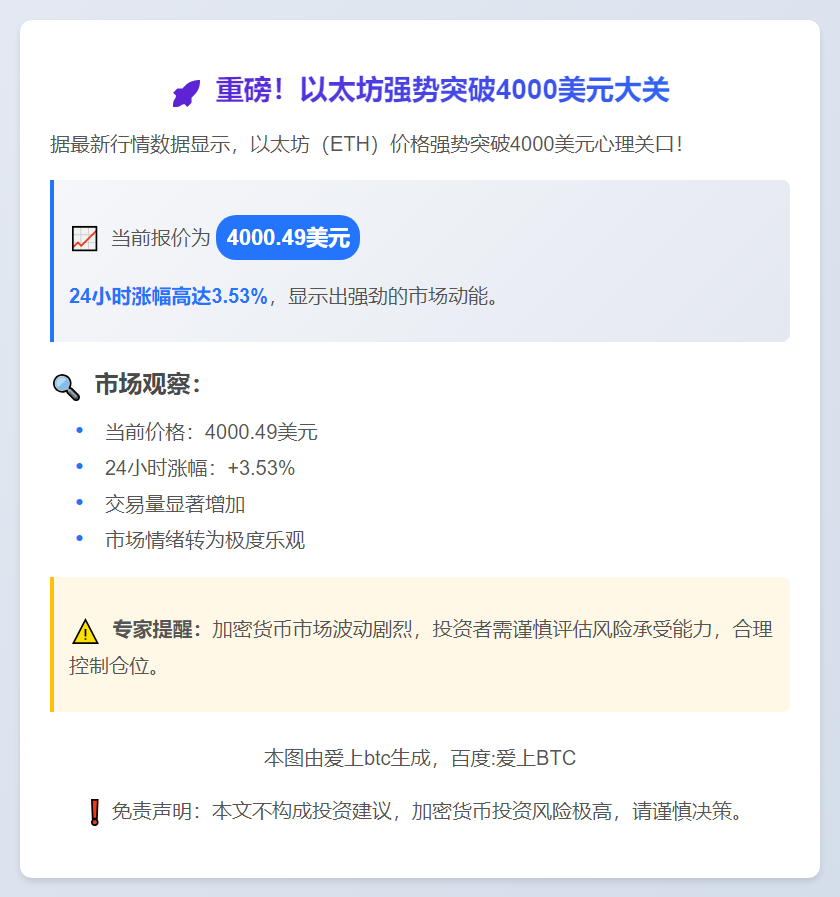 重磅！以太坊强势突破4000美元大关

据最新行情数据显示，以太坊（ETH）价格强势突破4000美元心理关口！

当前报价为 4000.49美元

24小时涨幅高达3.53%，显示出强劲的市场动能。

市场观察：

• 当前价格：4000.49美元
• 24小时涨幅：+3.53%
• 交易量显著增加
• 市场情绪转为极度乐观

专家提醒：加密货币市场波动剧烈，投资者需谨慎评估风险承受能力，合理控制仓位。

本图由爱上btc生成，百度:爱上BTC

免责声明：本文不构成投资建议，加密货币投资风险极高，请谨慎决策。