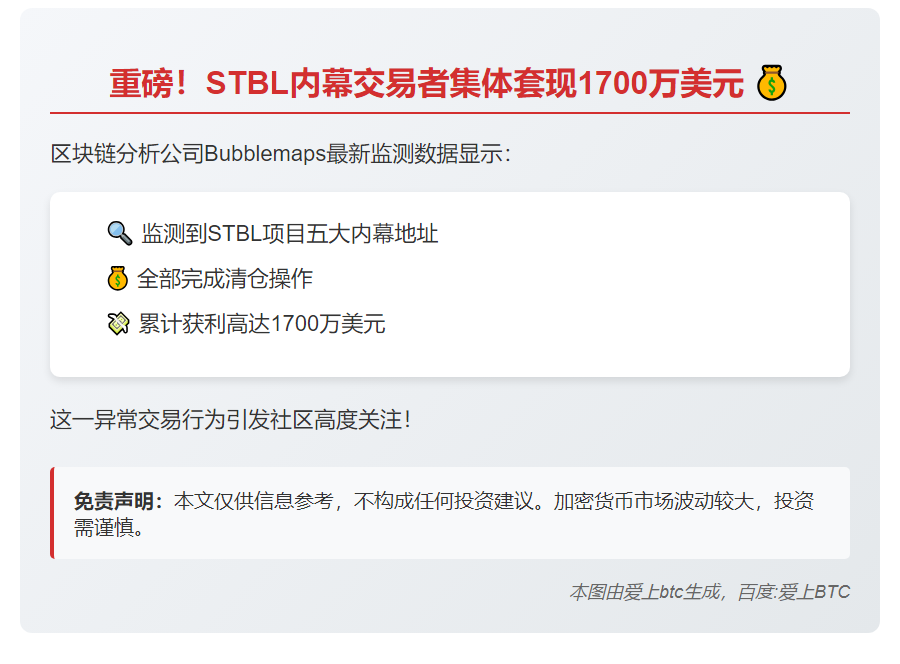 重磅！STBL内幕交易者集体套现1700万美元 💰

区块链分析公司Bubblemaps最新监测数据显示：

🔍 监测到STBL项目五大内幕地址

💰 全部完成清仓操作

💸 累计获利高达1700万美元

这一异常交易行为引发社区高度关注！

免责声明：本文仅供信息参考，不构成任何投资建议。加密货币市场波动较大，投资需谨慎。

本图由爱上btc生成，百度:爱上BTC