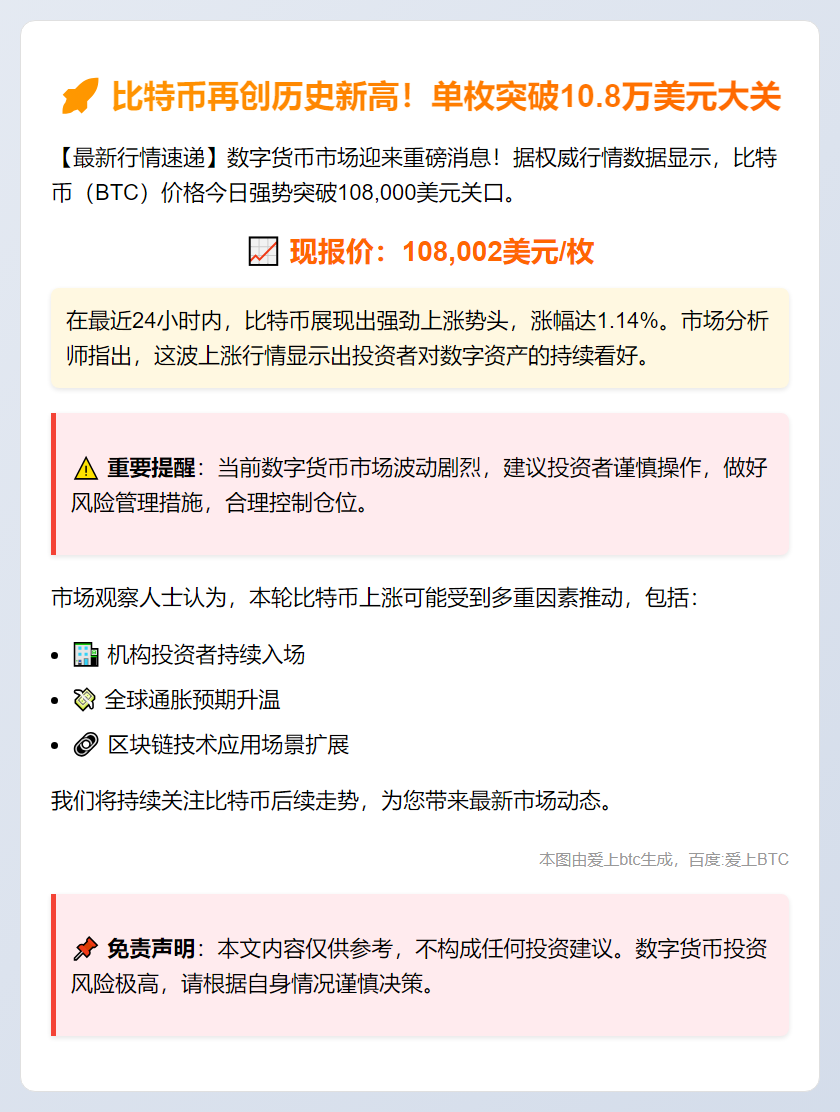 比特币再创历史新高！单枚突破10.8万美元大关

【最新行情速递】数字货币市场迎来重磅消息！据权威行情数据显示，比特币（BTC）价格今日强势突破108,000美元关口。

现报价：108,002美元/枚

在最近24小时内，比特币展现出强劲上涨势头，涨幅达1.14%。市场分析师指出，这波上涨行情显示出投资者对数字资产的持续看好。

重要提醒：当前数字货币市场波动剧烈，建议投资者谨慎操作，做好风险管理措施，合理控制仓位。

市场观察人士认为，本轮比特币上涨可能受到多重因素推动，包括：

• 机构投资者持续入场
• 全球通胀预期升温
• 区块链技术应用场景扩展

我们将持续关注比特币后续走势，为您带来最新市场动态。

本图由爱上btc生成，百度:爱上BTC

免责声明：本文内容仅供参考，不构成任何投资建议。数字货币投资风险极高，请根据自身情况谨慎决策。