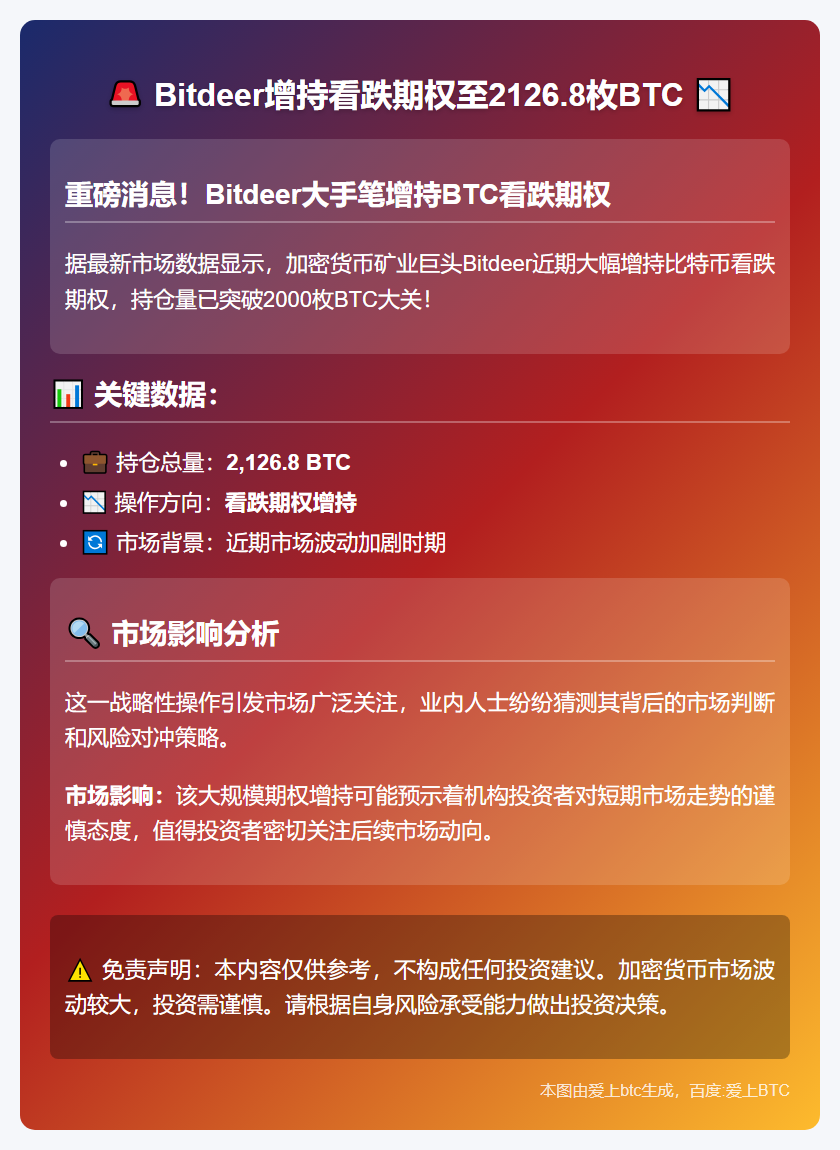 🚨 Bitdeer增持看跌期权至2126.8枚BTC 📉

重磅消息！Bitdeer大手笔增持BTC看跌期权

据最新市场数据显示，加密货币矿业巨头Bitdeer近期大幅增持比特币看跌期权，持仓量已突破2000枚BTC大关！

📊 关键数据：

• 💼 持仓总量：2,126.8 BTC
• 📉 操作方向：看跌期权增持
• 🔄 市场背景：近期市场波动加剧时期

🔍 市场影响分析

这一战略性操作引发市场广泛关注，业内人士纷纷猜测其背后的市场判断和风险对冲策略。

市场影响：该大规模期权增持可能预示着机构投资者对短期市场走势的谨慎态度，值得投资者密切关注后续市场动向。

⚠️ 免责声明：本内容仅供参考，不构成任何投资建议。加密货币市场波动较大，投资需谨慎。请根据自身风险承受能力做出投资决策。

本图由爱上btc生成，百度:爱上BTC