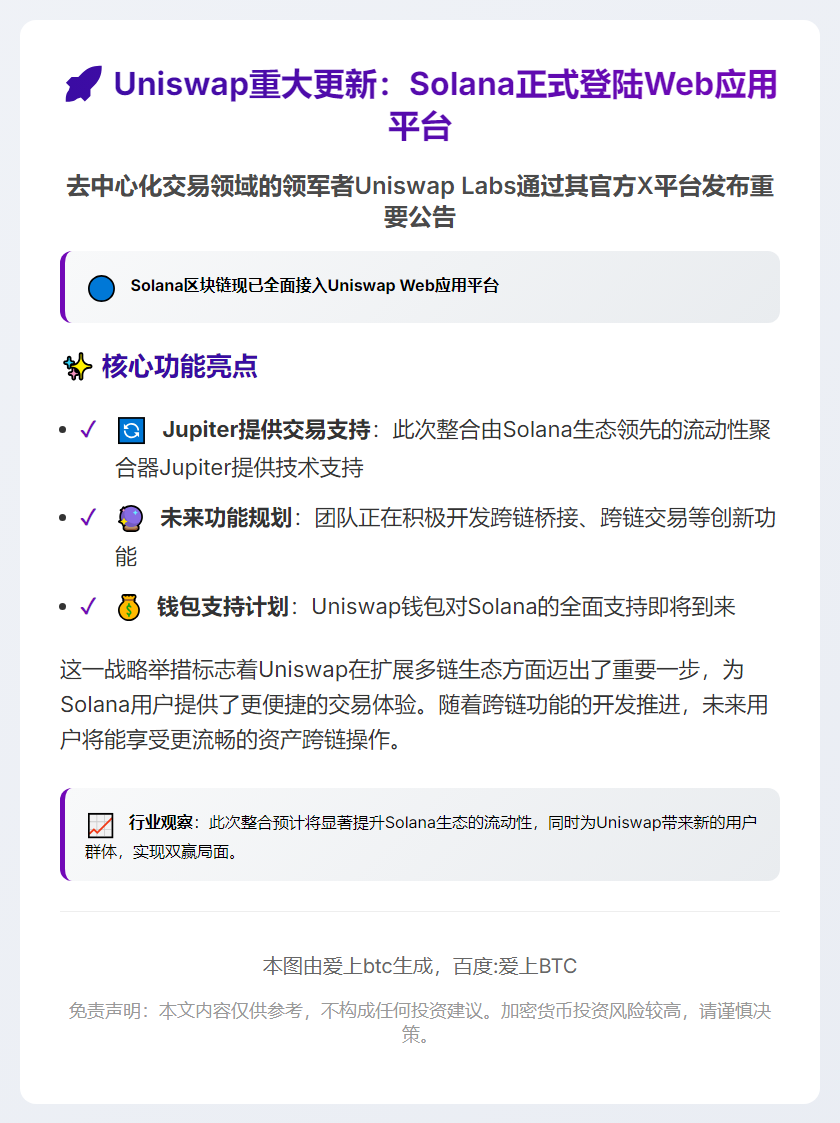 Uniswap重大更新：Solana正式登陆Web应用平台

去中心化交易领域的领军者Uniswap Labs通过其官方X平台发布重要公告

Solana区块链现已全面接入Uniswap Web应用平台

核心功能亮点

• ✓ Jupiter提供交易支持：此次整合由Solana生态领先的流动性聚合器Jupiter提供技术支持
• ✓ 未来功能规划：团队正在积极开发跨链桥接、跨链交易等创新功能
• ✓ 钱包支持计划：Uniswap钱包对Solana的全面支持即将到来

这一战略举措标志着Uniswap在扩展多链生态方面迈出了重要一步，为Solana用户提供了更便捷的交易体验。随着跨链功能的开发推进，未来用户将能享受更流畅的资产跨链操作。

行业观察：此次整合预计将显著提升Solana生态的流动性，同时为Uniswap带来新的用户群体，实现双赢局面。

本图由爱上btc生成，百度:爱上BTC

免责声明：本文内容仅供参考，不构成任何投资建议。加密货币投资风险较高，请谨慎决策。