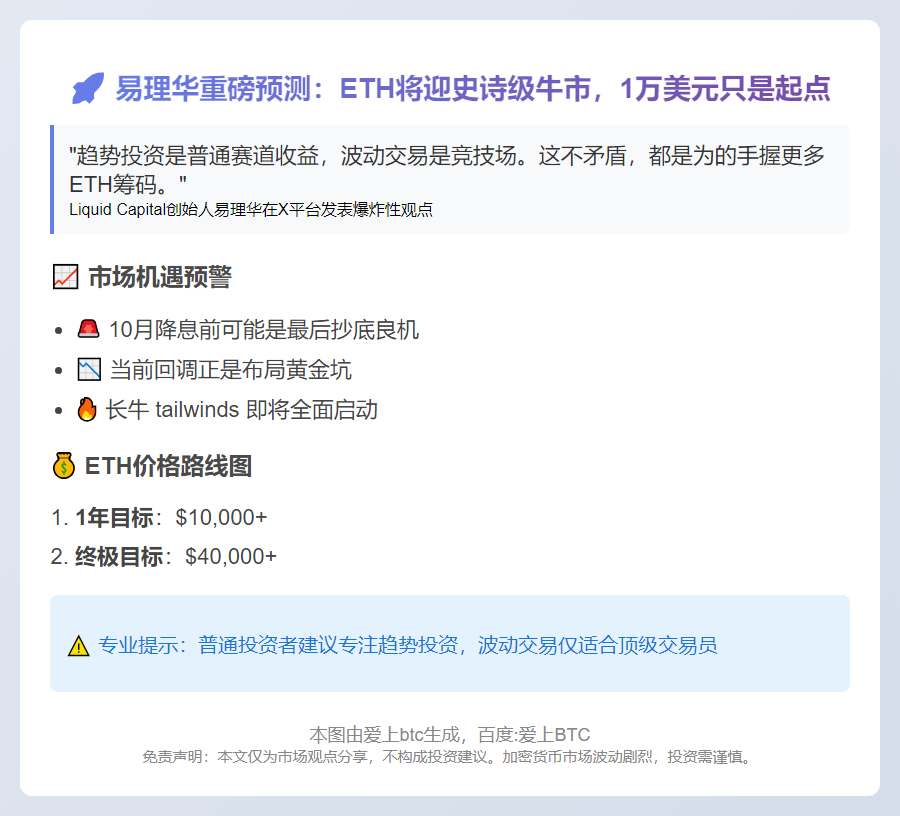 🚀 易理华重磅预测：ETH将迎史诗级牛市，1万美元只是起点

“趋势投资是普通赛道收益，波动交易是竞技场。这不矛盾，都是为的手握更多ETH筹码。”
Liquid Capital创始人易理华在X平台发表爆炸性观点

📈 市场机遇预警

• 🚨 10月降息前可能是最后抄底良机
• 📉 当前回调正是布局黄金坑
• 🔥 长牛 tailwinds 即将全面启动

💰 ETH价格路线图

1. 1年目标：$10,000+
2. 终极目标：$40,000+

⚠️ 专业提示：普通投资者建议专注趋势投资，波动交易仅适合顶级交易员

本图由爱上btc生成，百度:爱上BTC
免责声明：本文仅为市场观点分享，不构成投资建议。加密货币市场波动剧烈，投资需谨慎。