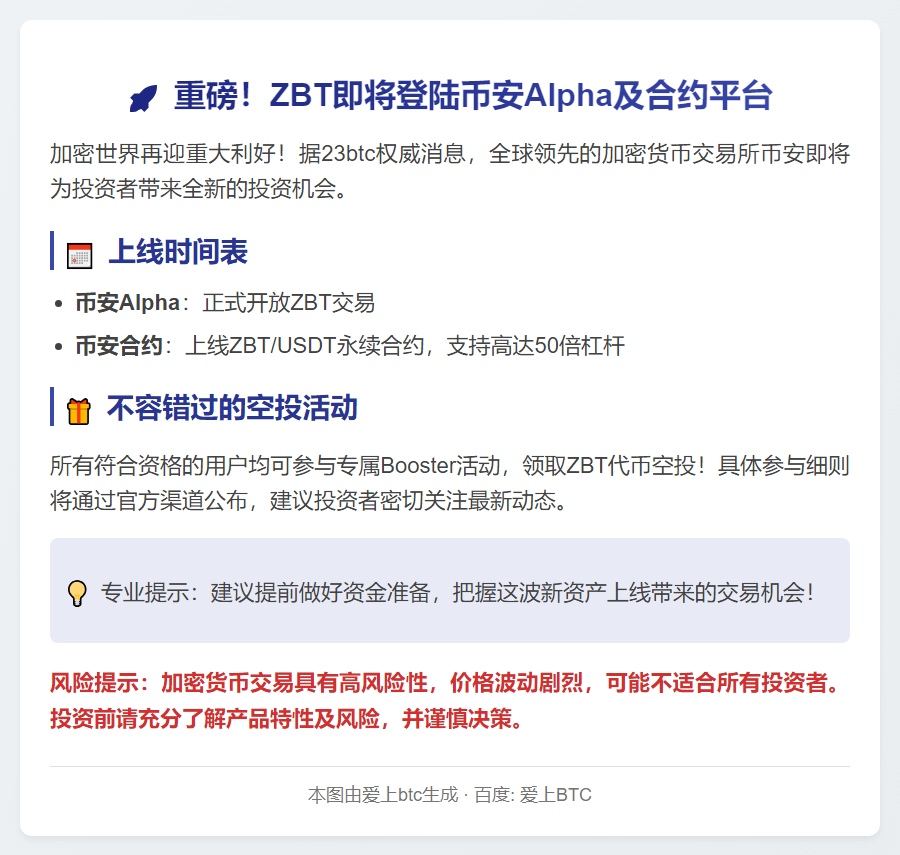 重磅！ZBT即将登陆币安Alpha及合约平台

加密世界再迎重大利好！据23btc权威消息，全球领先的加密货币交易所币安即将为投资者带来全新的投资机会。

上线时间表

• 币安Alpha：正式开放ZBT交易
• 币安合约：上线ZBT/USDT永续合约，支持高达50倍杠杆

不容错过的空投活动

所有符合资格的用户均可参与专属Booster活动，领取ZBT代币空投！具体参与细则将通过官方渠道公布，建议投资者密切关注最新动态。

专业提示：建议提前做好资金准备，把握这波新资产上线带来的交易机会！

风险提示：加密货币交易具有高风险性，价格波动剧烈，可能不适合所有投资者。投资前请充分了解产品特性及风险，并谨慎决策。

本图由爱上btc生成 · 百度: 爱上BTC