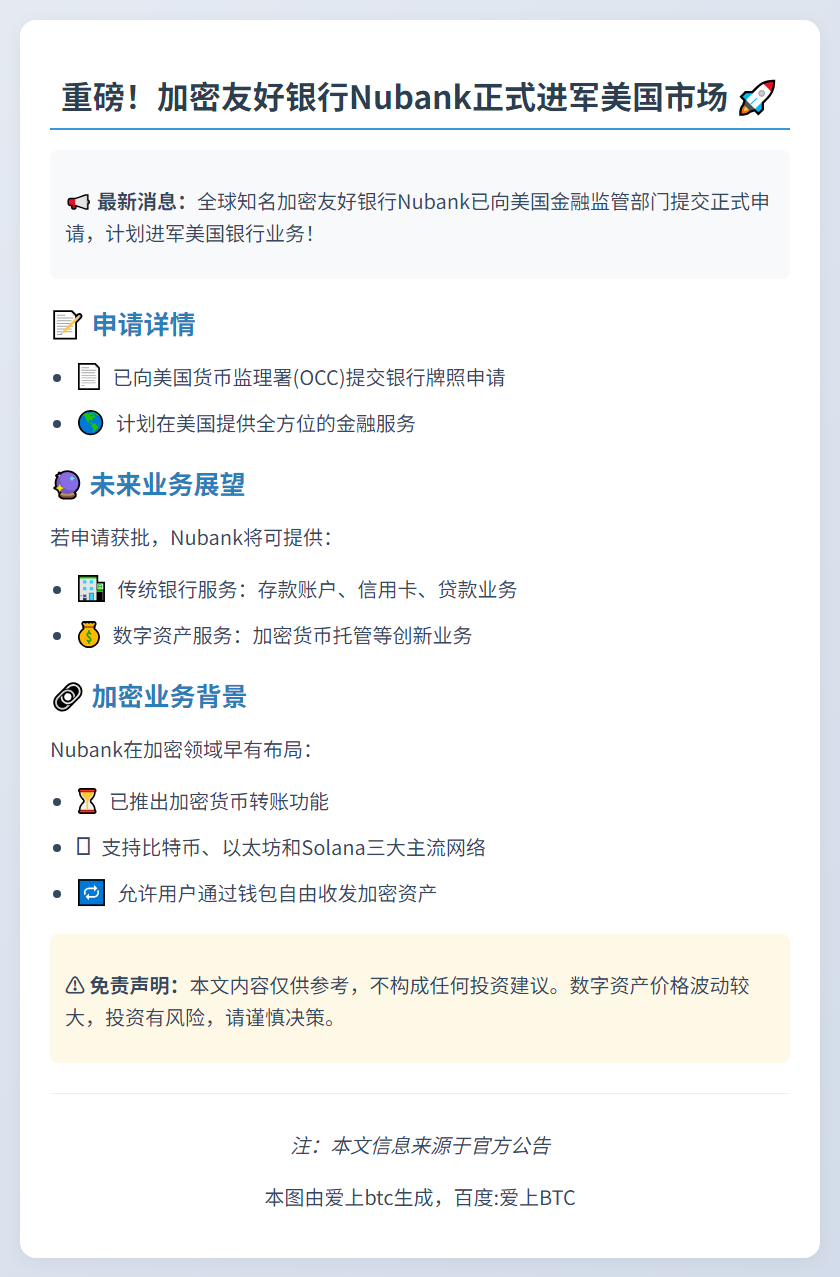 重磅！加密友好银行Nubank正式进军美国市场

最新消息：全球知名加密友好银行Nubank已向美国金融监管部门提交正式申请，计划进军美国银行业务！

申请详情

• 已向美国货币监理署(OCC)提交银行牌照申请
• 计划在美国提供全方位的金融服务

未来业务展望

若申请获批，Nubank将可提供：

• 传统银行服务：存款账户、信用卡、贷款业务
• 数字资产服务：加密货币托管等创新业务

加密业务背景

Nubank在加密领域早有布局：

• 已推出加密货币转账功能
• 支持比特币、以太坊和Solana三大主流网络
• 允许用户通过钱包自由收发加密资产

免责声明：本文内容仅供参考，不构成任何投资建议。数字资产价格波动较大，投资有风险，请谨慎决策。

注：本文信息来源于官方公告

本图由爱上btc生成，百度:爱上BTC