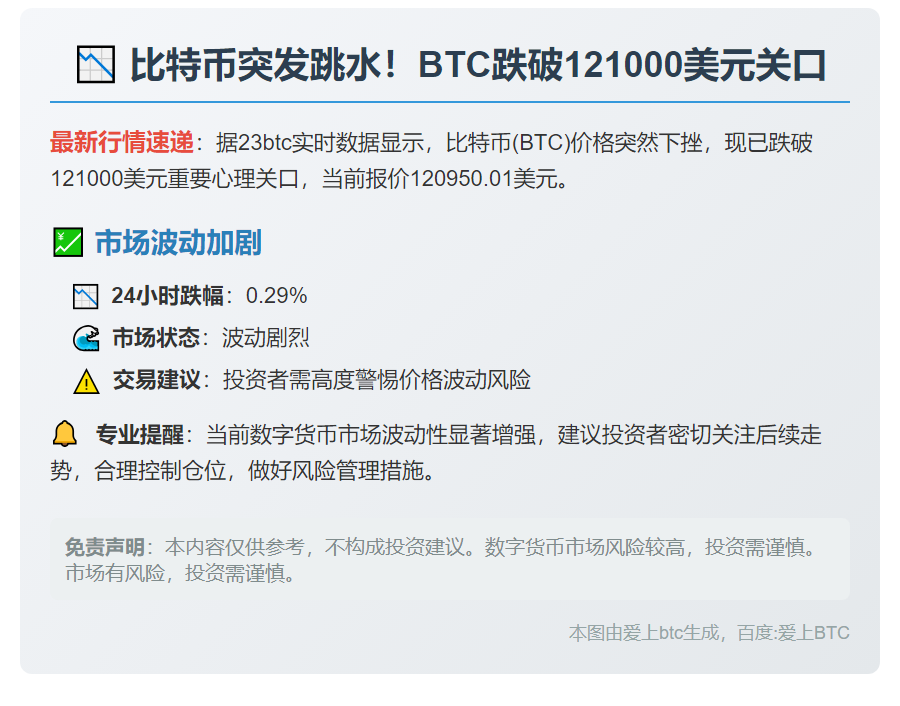 比特币突发跳水！BTC跌破121000美元关口

最新行情速递：据23btc实时数据显示，比特币(BTC)价格突然下挫，现已跌破121000美元重要心理关口，当前报价120950.01美元。

市场波动加剧

24小时跌幅：0.29%

市场状态：波动剧烈

交易建议：投资者需高度警惕价格波动风险

专业提醒：当前数字货币市场波动性显著增强，建议投资者密切关注后续走势，合理控制仓位，做好风险管理措施。

免责声明：本内容仅供参考，不构成投资建议。数字货币市场风险较高，投资需谨慎。市场有风险，投资需谨慎。

本图由爱上btc生成，百度:爱上BTC