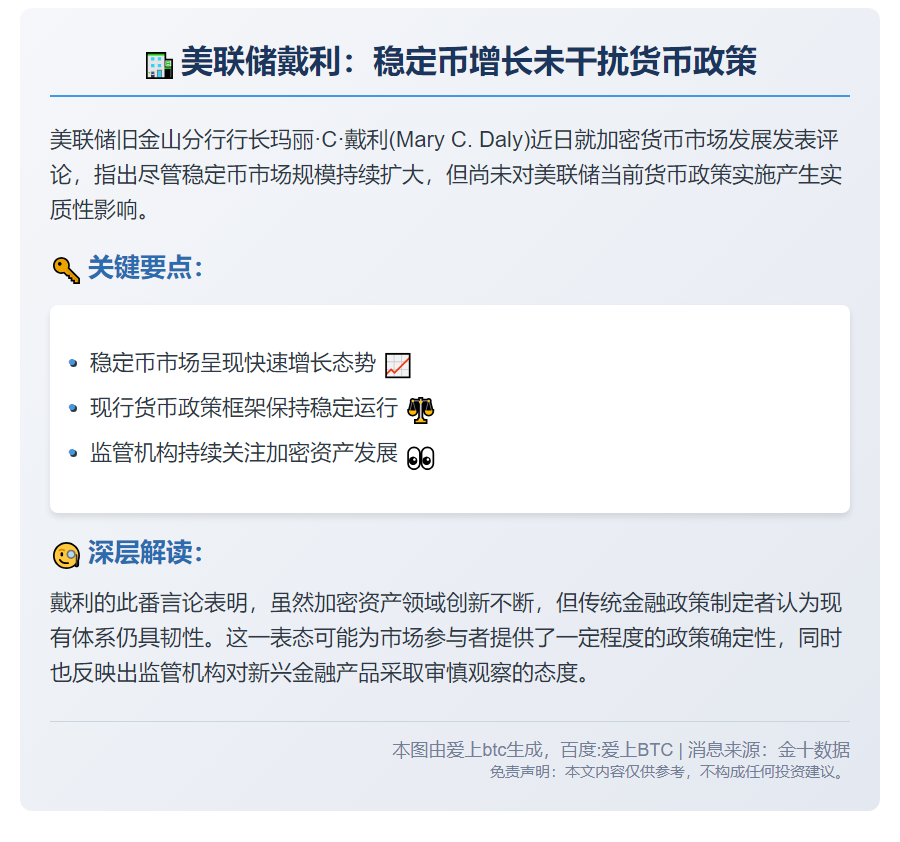 美联储戴利：稳定币增长未干扰货币政策

美联储旧金山分行行长玛丽·C·戴利(Mary C. Daly)近日就加密货币市场发展发表评论，指出尽管稳定币市场规模持续扩大，但尚未对美联储当前货币政策实施产生实质性影响。

关键要点：

• 稳定币市场呈现快速增长态势
• 现行货币政策框架保持稳定运行
• 监管机构持续关注加密资产发展

深层解读：

戴利的此番言论表明，虽然加密资产领域创新不断，但传统金融政策制定者认为现有体系仍具韧性。这一表态可能为市场参与者提供了一定程度的政策确定性，同时也反映出监管机构对新兴金融产品采取审慎观察的态度。

本图由爱上btc生成，百度:爱上BTC | 消息来源：金十数据
免责声明：本文内容仅供参考，不构成任何投资建议。