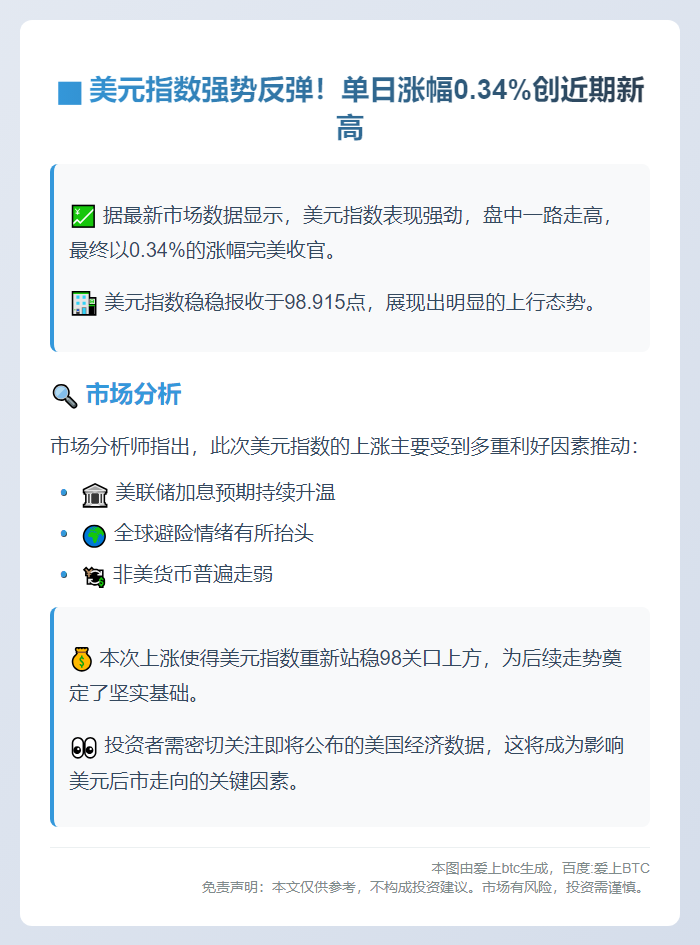 美元指数强势反弹！单日涨幅0.34%创近期新高

据最新市场数据显示，美元指数表现强劲，盘中一路走高，最终以0.34%的涨幅完美收官。

美元指数稳稳报收于98.915点，展现出明显的上行态势。

市场分析

市场分析师指出，此次美元指数的上涨主要受到多重利好因素推动：

• 美联储加息预期持续升温
• 全球避险情绪有所抬头
• 非美货币普遍走弱

本次上涨使得美元指数重新站稳98关口上方，为后续走势奠定了坚实基础。

投资者需密切关注即将公布的美国经济数据，这将成为影响美元后市走向的关键因素。

本图由爱上btc生成，百度:爱上BTC
免责声明：本文仅供参考，不构成投资建议。市场有风险，投资需谨慎。