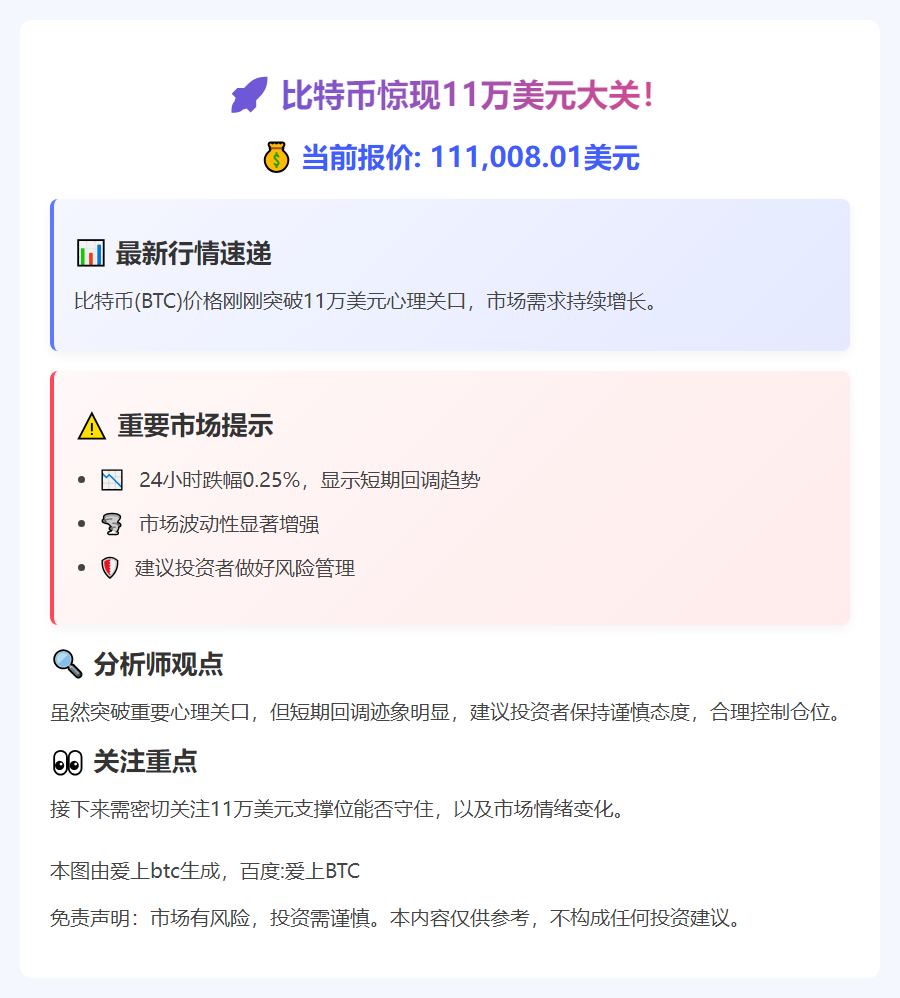 比特币惊现11万美元大关!

当前报价: 111,008.01美元

最新行情速递

比特币(BTC)价格刚刚突破11万美元心理关口，市场需求持续增长。

重要市场提示

• 24小时跌幅0.25%，显示短期回调趋势
• 市场波动性显著增强
• 建议投资者做好风险管理

分析师观点

虽然突破重要心理关口，但短期回调迹象明显，建议投资者保持谨慎态度，合理控制仓位。

关注重点

接下来需密切关注11万美元支撑位能否守住，以及市场情绪变化。

本图由爱上btc生成，百度:爱上BTC

免责声明：市场有风险，投资需谨慎。本内容仅供参考，不构成任何投资建议。