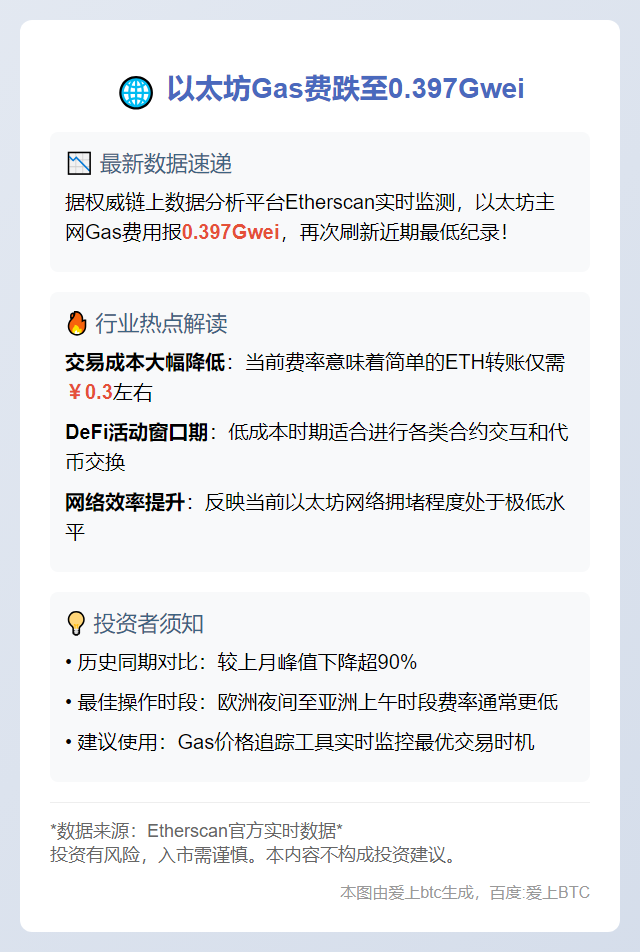 以太坊Gas费跌至0.397Gwei

最新数据速递

据权威链上数据分析平台Etherscan实时监测，以太坊主网Gas费用报0.397Gwei，再次刷新近期最低纪录！

行业热点解读

交易成本大幅降低：当前费率意味着简单的ETH转账仅需￥0.3左右

DeFi活动窗口期：低成本时期适合进行各类合约交互和代币交换

网络效率提升：反映当前以太坊网络拥堵程度处于极低水平

投资者须知

• 历史同期对比：较上月峰值下降超90%

• 最佳操作时段：欧洲夜间至亚洲上午时段费率通常更低

• 建议使用：Gas价格追踪工具实时监控最优交易时机

*数据来源：Etherscan官方实时数据*
投资有风险，入市需谨慎。本内容不构成投资建议。

本图由爱上btc生成，百度:爱上BTC