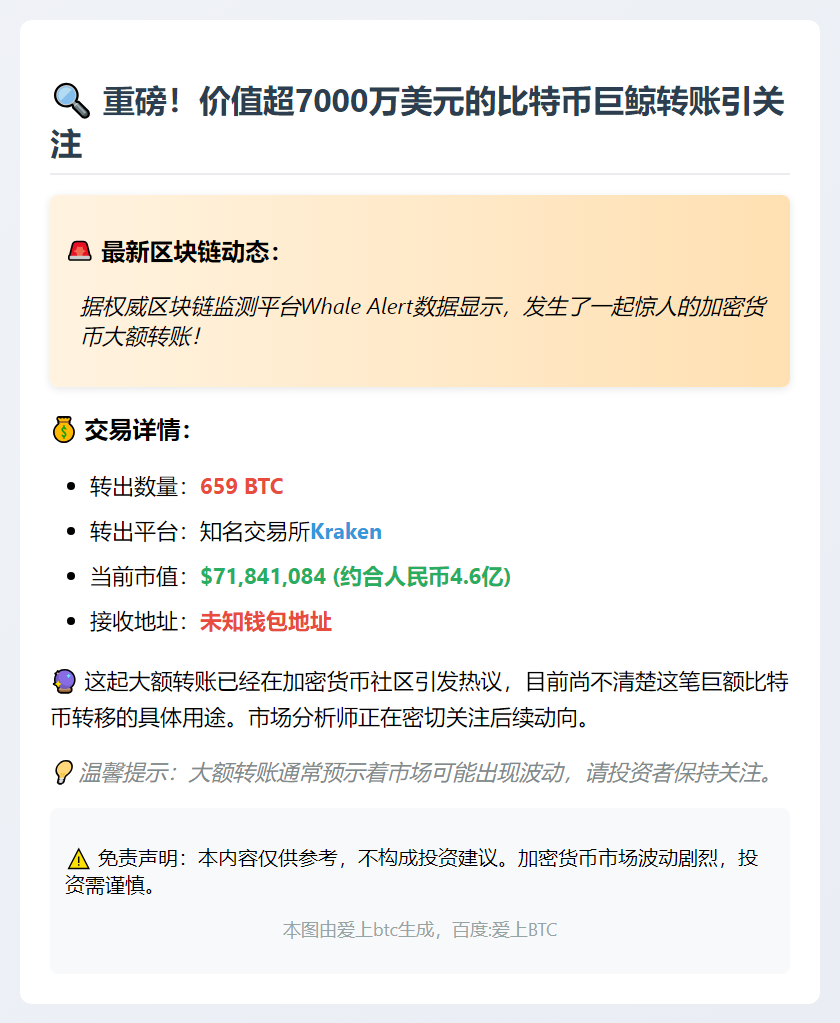 🔍 重磅！价值超7000万美元的比特币巨鲸转账引关注

🚨 最新区块链动态：

据权威区块链监测平台Whale Alert数据显示，发生了一起惊人的加密货币大额转账！

💰 交易详情：

• 转出数量：659 BTC
• 转出平台：知名交易所Kraken
• 当前市值：$71,841,084 (约合人民币4.6亿)
• 接收地址：未知钱包地址

🔮 这起大额转账已经在加密货币社区引发热议，目前尚不清楚这笔巨额比特币转移的具体用途。市场分析师正在密切关注后续动向。

💡 温馨提示：大额转账通常预示着市场可能出现波动，请投资者保持关注。

⚠️ 免责声明：本内容仅供参考，不构成投资建议。加密货币市场波动剧烈，投资需谨慎。

本图由爱上btc生成，百度:爱上BTC