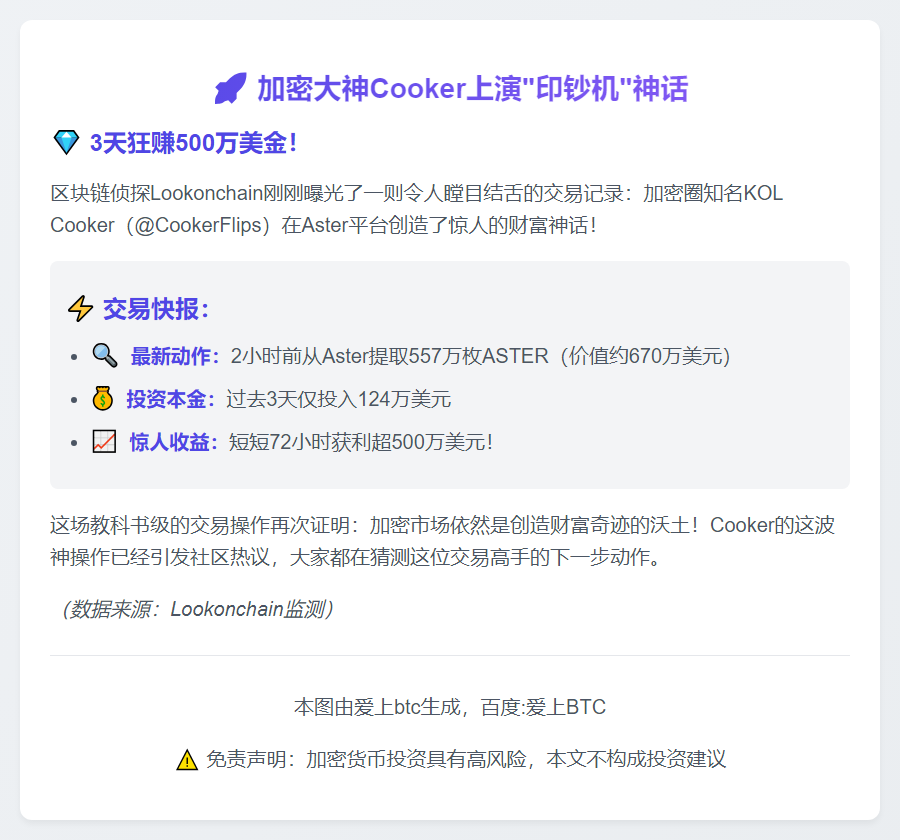 🚀 加密大神Cooker上演“印钞机”神话

💎 3天狂赚500万美金!

区块链侦探Lookonchain刚刚曝光了一则令人瞠目结舌的交易记录：加密圈知名KOL Cooker（@CookerFlips）在Aster平台创造了惊人的财富神话!

⚡ 交易快报：

• 🔍 最新动作：2小时前从Aster提取557万枚ASTER（价值约670万美元）
• 💰 投资本金：过去3天仅投入124万美元
• 📈 惊人收益：短短72小时获利超500万美元!

这场教科书级的交易操作再次证明：加密市场依然是创造财富奇迹的沃土！Cooker的这波神操作已经引发社区热议，大家都在猜测这位交易高手的下一步动作。

（数据来源：Lookonchain监测）

本图由爱上btc生成，百度:爱上BTC

⚠️ 免责声明：加密货币投资具有高风险，本文不构成投资建议