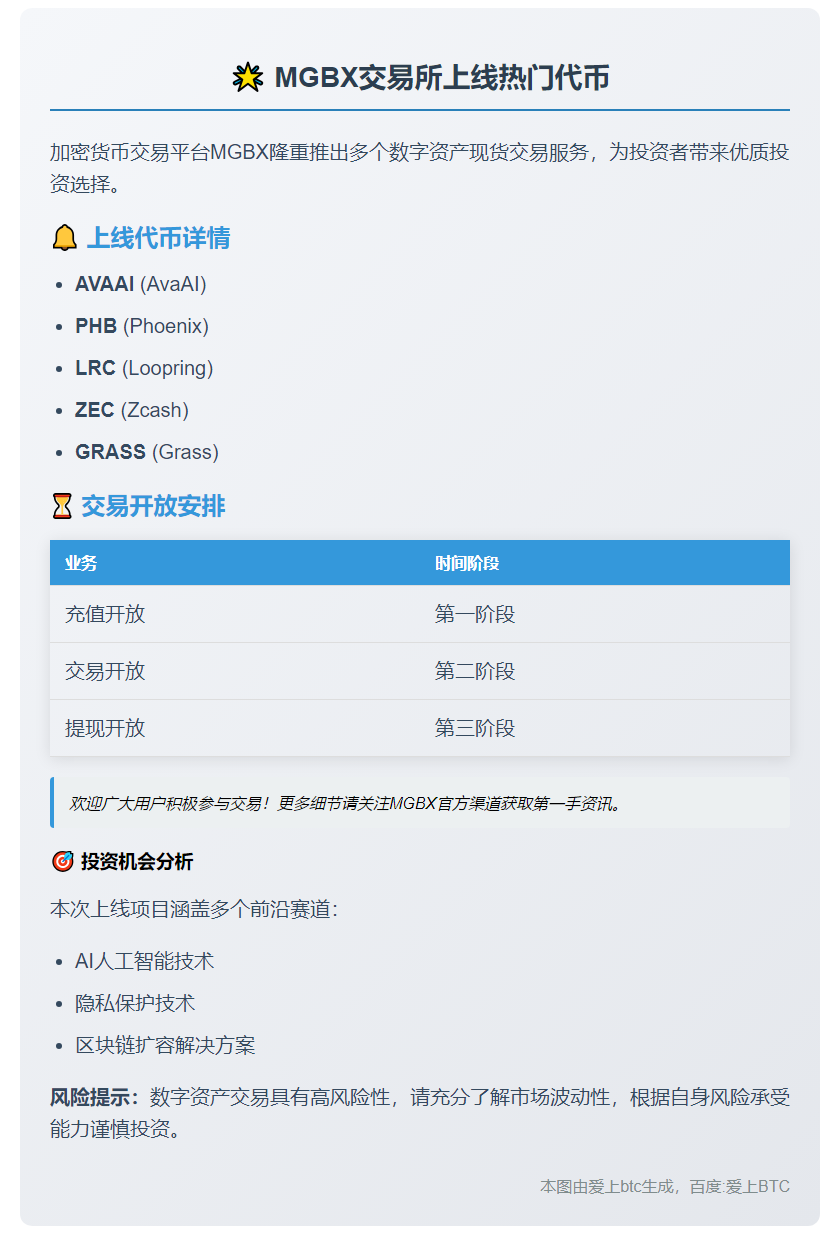 MGBX交易所上线热门代币

加密货币交易平台MGBX隆重推出多个数字资产现货交易服务，为投资者带来优质投资选择。

上线代币详情

• AVAAI (AvaAI)
• PHB (Phoenix)
• LRC (Loopring)
• ZEC (Zcash)
• GRASS (Grass)

交易开放安排

| 业务 | 时间阶段 |
|---|---|
| 充值开放 | 第一阶段 |
| 交易开放 | 第二阶段 |
| 提现开放 | 第三阶段 |

欢迎广大用户积极参与交易！更多细节请关注MGBX官方渠道获取第一手资讯。

投资机会分析

本次上线项目涵盖多个前沿赛道：

• AI人工智能技术
• 隐私保护技术
• 区块链扩容解决方案

风险提示：数字资产交易具有高风险性，请充分了解市场波动性，根据自身风险承受能力谨慎投资。

本图由爱上btc生成，百度:爱上BTC