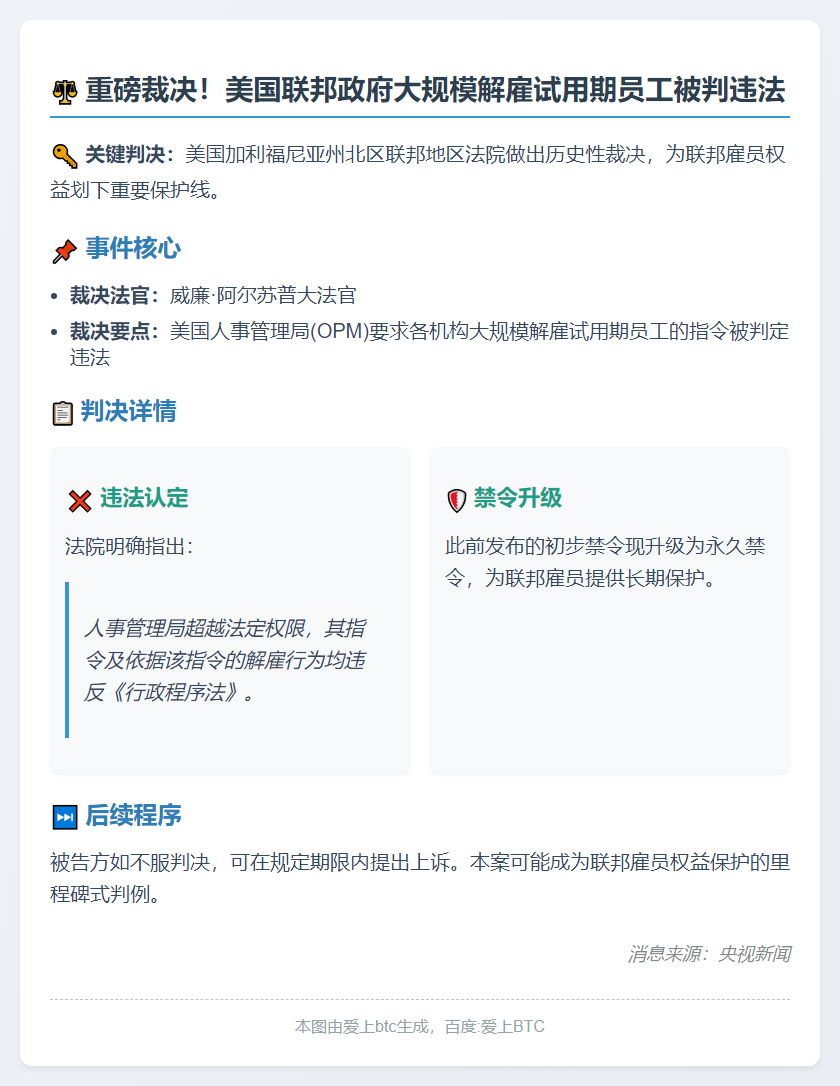 重磅裁决！美国联邦政府大规模解雇试用期员工被判违法

关键判决：美国加利福尼亚州北区联邦地区法院做出历史性裁决，为联邦雇员权益划下重要保护线。

事件核心

• 裁决法官：威廉·阿尔苏普大法官
• 裁决要点：美国人事管理局(OPM)要求各机构大规模解雇试用期员工的指令被判定违法

判决详情

违法认定

法院明确指出：

人事管理局超越法定权限，其指令及依据该指令的解雇行为均违反《行政程序法》。

禁令升级

此前发布的初步禁令现升级为永久禁令，为联邦雇员提供长期保护。

后续程序

被告方如不服判决，可在规定期限内提出上诉。本案可能成为联邦雇员权益保护的里程碑式判例。

消息来源：央视新闻

本图由爱上btc生成，百度:爱上BTC