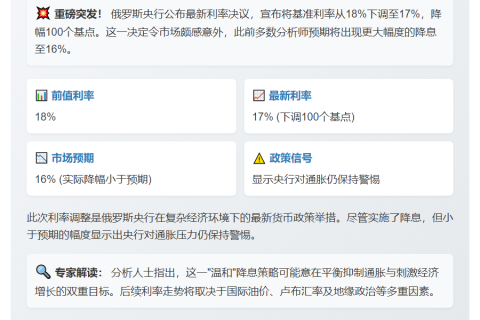 重磅突发！俄罗斯央行公布最新利率决议，宣布将基准利率从18%下调至17%，降幅100个基点。这一决定令市场颇感意外，此前多数分析师预期将出现更大幅度的降息至16%。

前值利率
18%

最新利率
17% (下调100个基点)

市场预期
16% (实际降幅小于预期)

政策信号
显示央行对通胀仍保持警惕

此次利率调整是俄罗斯央行在复杂经济环境下的最新货币政策举措。尽管实施了降息，但小于预期的幅度显示出央行对通胀压力仍保持警惕。

专家解读：分析人士指出，这一“温和”降息策略可能意在平衡抑制通胀与刺激经济增长的双重目标。后续利率走势将取决于国际油价、卢布汇率及地缘政治等多重因素。