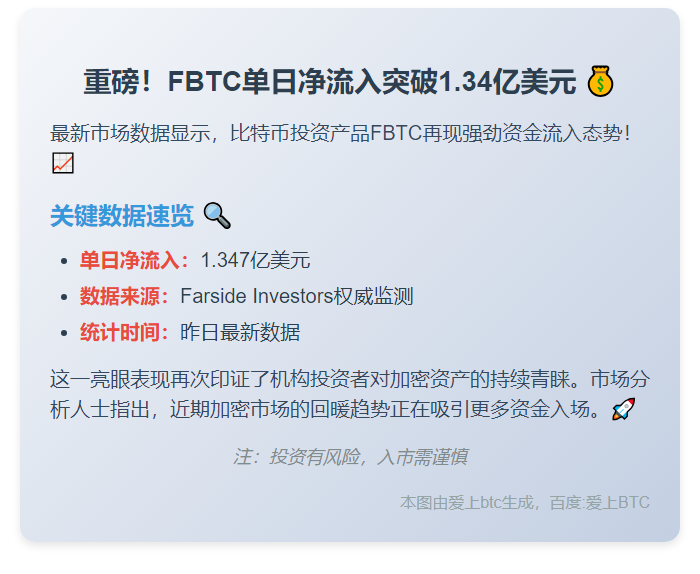 重磅！FBTC单日净流入突破1.34亿美元 💰

最新市场数据显示，比特币投资产品FBTC再现强劲资金流入态势！📈

关键数据速览 🔍

• 单日净流入：1.347亿美元
• 数据来源：Farside Investors权威监测
• 统计时间：昨日最新数据

这一亮眼表现再次印证了机构投资者对加密资产的持续青睐。市场分析人士指出，近期加密市场的回暖趋势正在吸引更多资金入场。🚀

注：投资有风险，入市需谨慎

本图由爱上btc生成，百度:爱上BTC