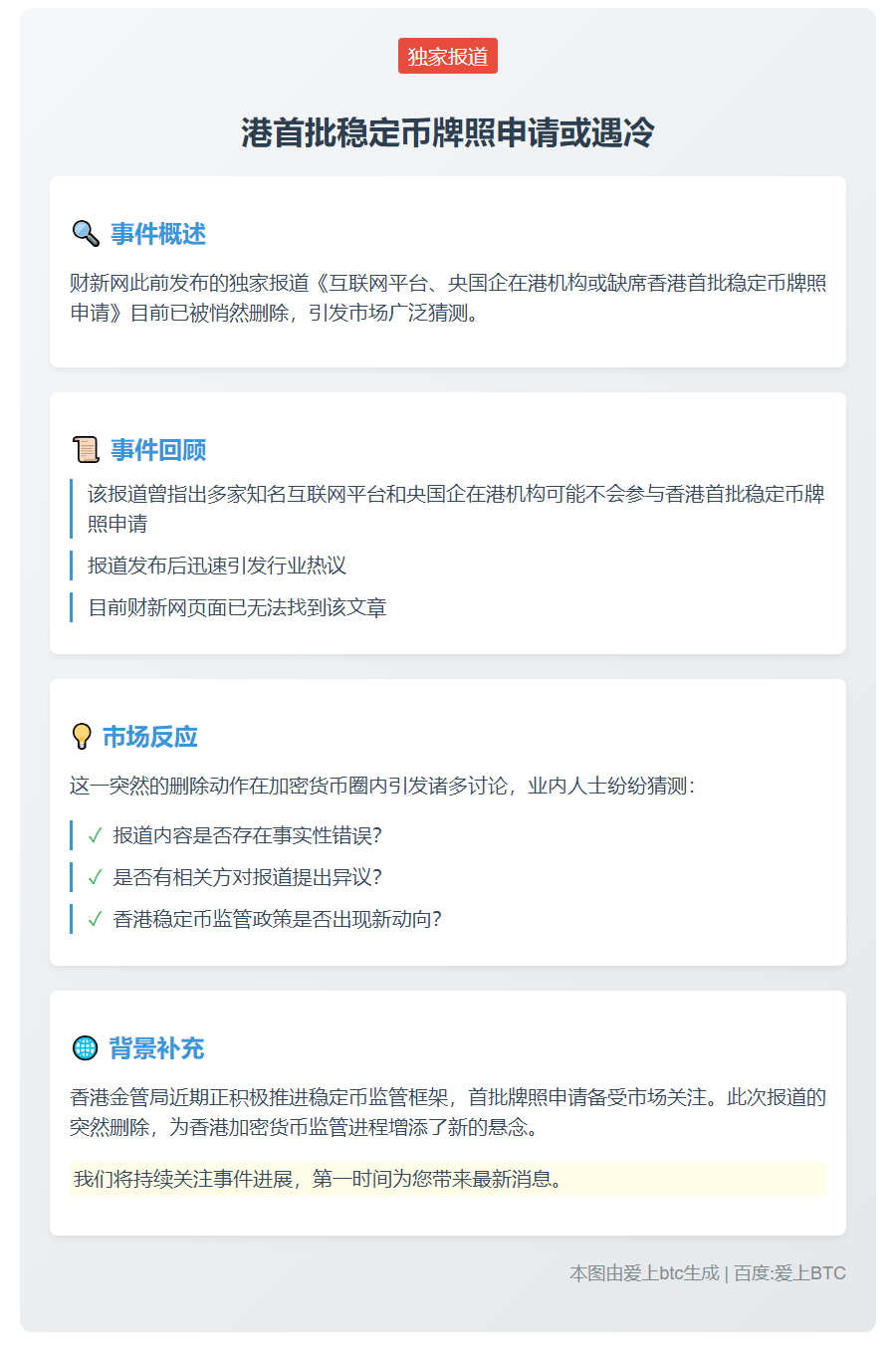 独家报道

港首批稳定币牌照申请或遇冷

事件概述

财新网此前发布的独家报道《互联网平台、央国企在港机构或缺席香港首批稳定币牌照申请》目前已被悄然删除，引发市场广泛猜测。

事件回顾

该报道曾指出多家知名互联网平台和央国企在港机构可能不会参与香港首批稳定币牌照申请

报道发布后迅速引发行业热议

目前财新网页面已无法找到该文章

市场反应

这一突然的删除动作在加密货币圈内引发诸多讨论，业内人士纷纷猜测：

✓ 报道内容是否存在事实性错误?

✓ 是否有相关方对报道提出异议?

✓ 香港稳定币监管政策是否出现新动向?

背景补充

香港金管局近期正积极推进稳定币监管框架，首批牌照申请备受市场关注。此次报道的突然删除，为香港加密货币监管进程增添了新的悬念。

我们将持续关注事件进展，第一时间为您带来最新消息。

本图由爱上btc生成 | 百度:爱上BTC