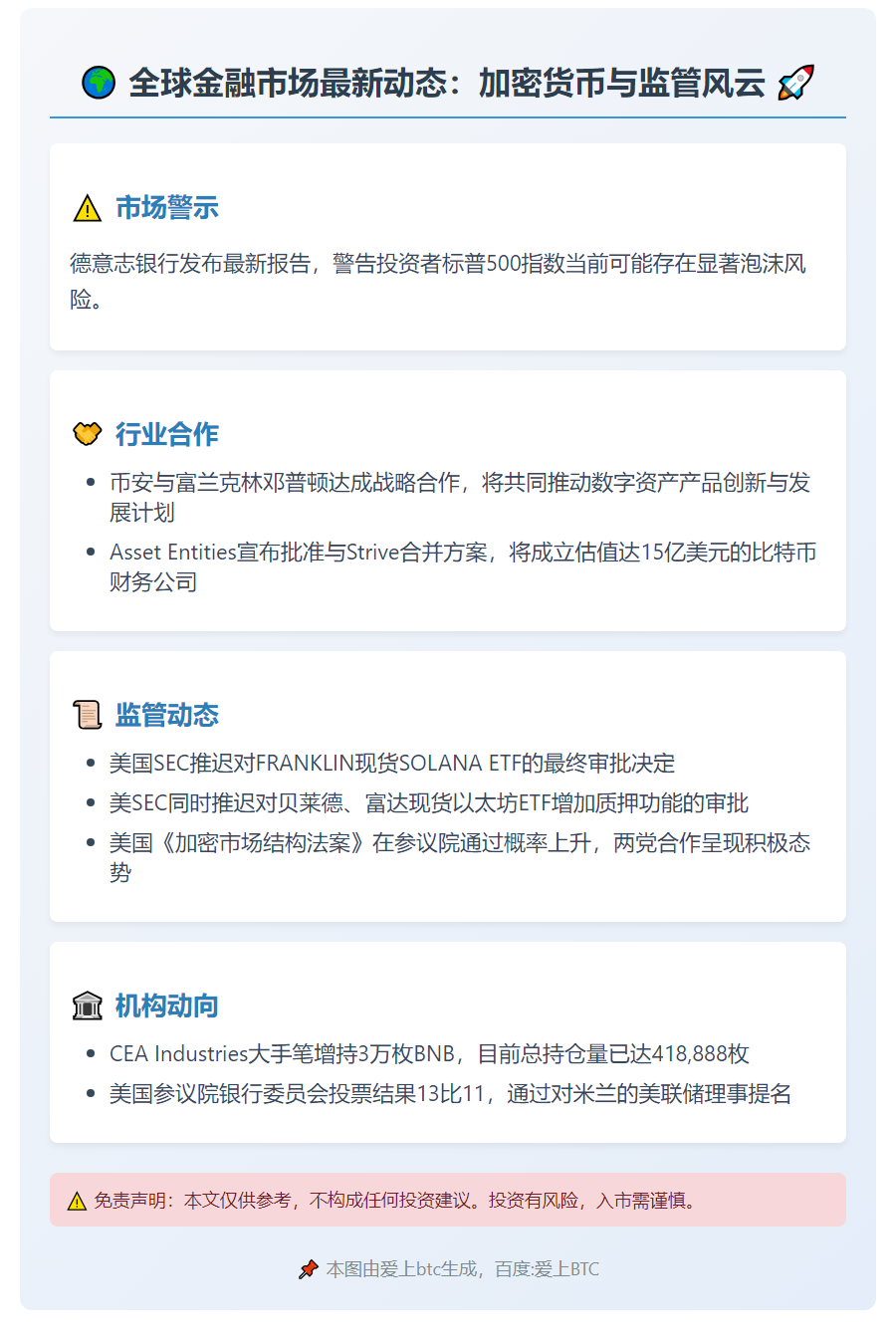 全球金融市场最新动态：加密货币与监管风云

市场警示

德意志银行发布最新报告，警告投资者标普500指数当前可能存在显著泡沫风险。

行业合作

• 币安与富兰克林邓普顿达成战略合作，将共同推动数字资产产品创新与发展计划
• Asset Entities宣布批准与Strive合并方案，将成立估值达15亿美元的比特币财务公司

监管动态

• 美国SEC推迟对FRANKLIN现货SOLANA ETF的最终审批决定
• 美SEC同时推迟对贝莱德、富达现货以太坊ETF增加质押功能的审批
• 美国《加密市场结构法案》在参议院通过概率上升，两党合作呈现积极态势

机构动向

• CEA Industries大手笔增持3万枚BNB，目前总持仓量已达418,888枚
• 美国参议院银行委员会投票结果13比11，通过对米兰的美联储理事提名

免责声明：本文仅供参考，不构成任何投资建议。投资有风险，入市需谨慎。

本图由爱上btc生成，百度:爱上BTC