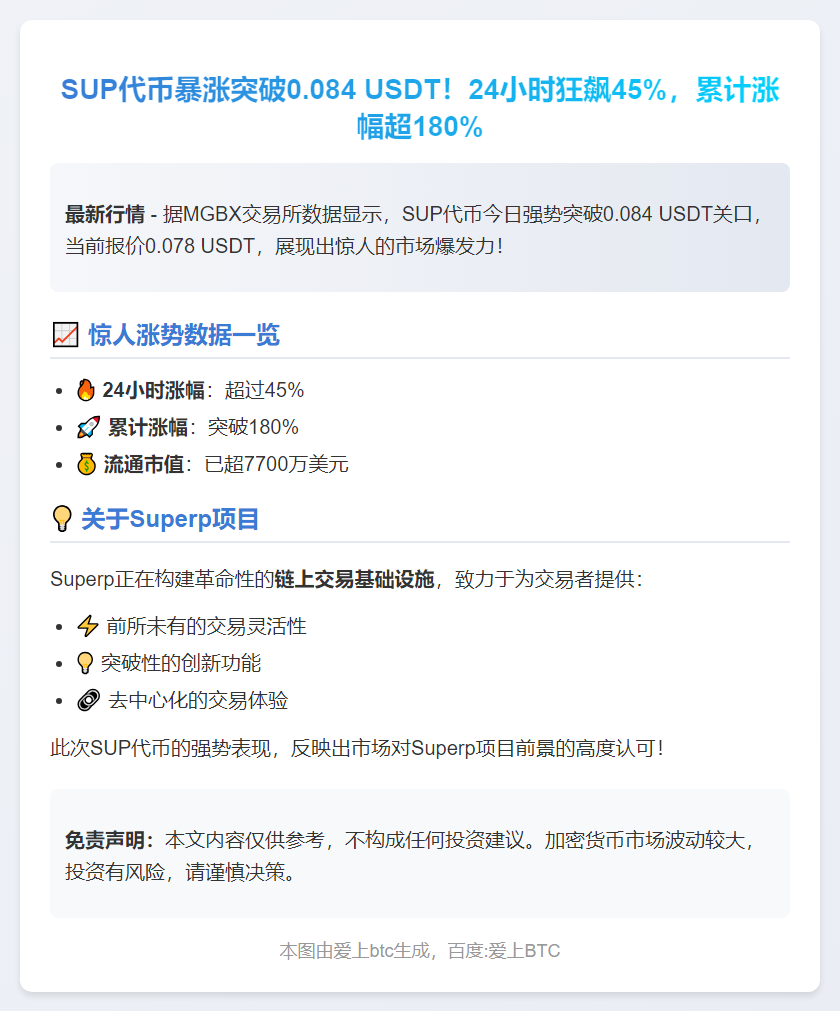 SUP代币暴涨突破0.084 USDT！24小时狂飙45%，累计涨幅超180%

最新行情 - 据MGBX交易所数据显示，SUP代币今日强势突破0.084 USDT关口，当前报价0.078 USDT，展现出惊人的市场爆发力！

📈 惊人涨势数据一览

• 🔥 24小时涨幅：超过45%
• 🚀 累计涨幅：突破180%
• 💰 流通市值：已超7700万美元

💡 关于Superp项目

Superp正在构建革命性的链上交易基础设施，致力于为交易者提供：

• ⚡ 前所未有的交易灵活性
• 💡 突破性的创新功能
• 🔗 去中心化的交易体验

此次SUP代币的强势表现，反映出市场对Superp项目前景的高度认可！

免责声明：本文内容仅供参考，不构成任何投资建议。加密货币市场波动较大，投资有风险，请谨慎决策。

本图由爱上btc生成，百度:爱上BTC