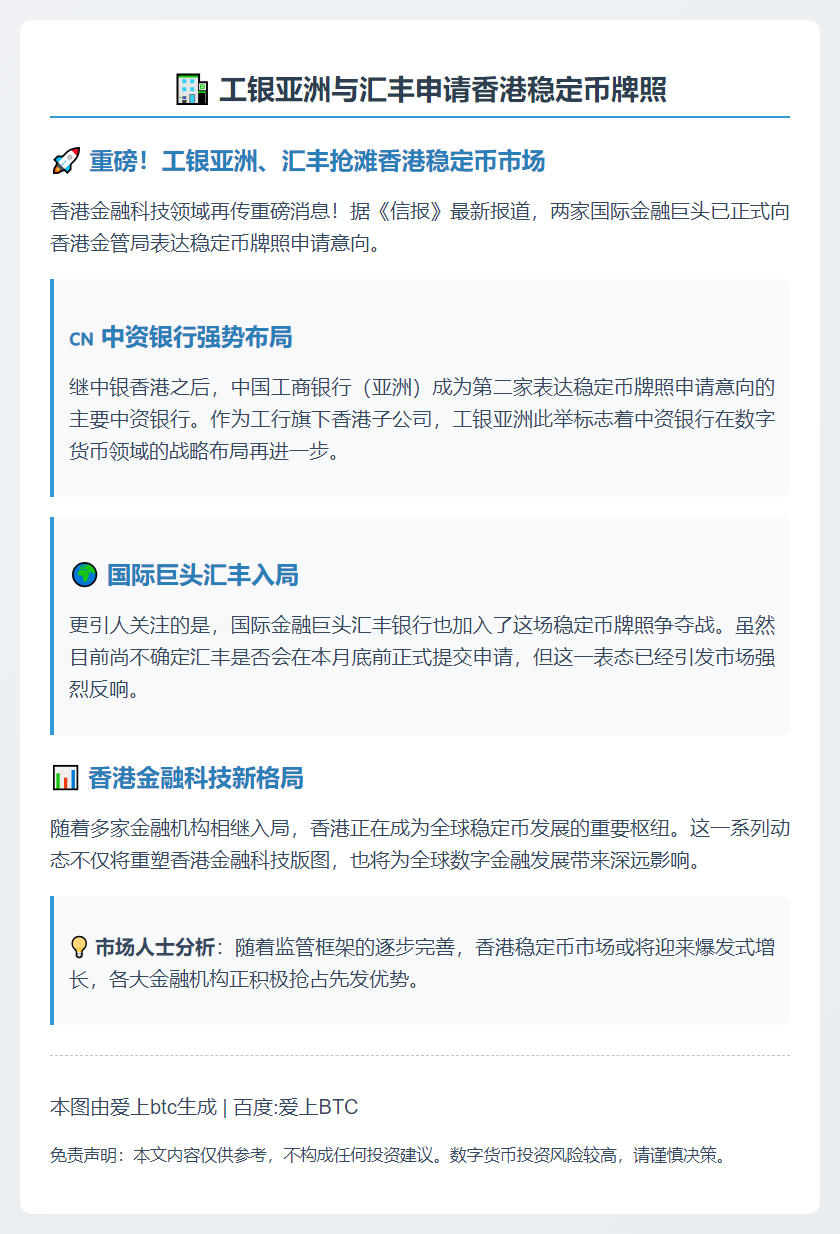 工银亚洲与汇丰申请香港稳定币牌照

重磅！工银亚洲、汇丰抢滩香港稳定币市场

香港金融科技领域再传重磅消息！据《信报》最新报道，两家国际金融巨头已正式向香港金管局表达稳定币牌照申请意向。

CN 中资银行强势布局

继中银香港之后，中国工商银行（亚洲）成为第二家表达稳定币牌照申请意向的主要中资银行。作为工行旗下香港子公司，工银亚洲此举标志着中资银行在数字货币领域的战略布局再进一步。

国际巨头汇丰入局

更引人关注的是，国际金融巨头汇丰银行也加入了这场稳定币牌照争夺战。虽然目前尚不确定汇丰是否会在本月底前正式提交申请，但这一表态已经引发市场强烈反响。

香港金融科技新格局

随着多家金融机构相继入局，香港正在成为全球稳定币发展的重要枢纽。这一系列动态不仅将重塑香港金融科技版图，也将为全球数字金融发展带来深远影响。

市场人士分析：随着监管框架的逐步完善，香港稳定币市场或将迎来爆发式增长，各大金融机构正积极抢占先发优势。

本图由爱上btc生成 | 百度:爱上BTC

免责声明：本文内容仅供参考，不构成任何投资建议。数字货币投资风险较高，请谨慎决策。