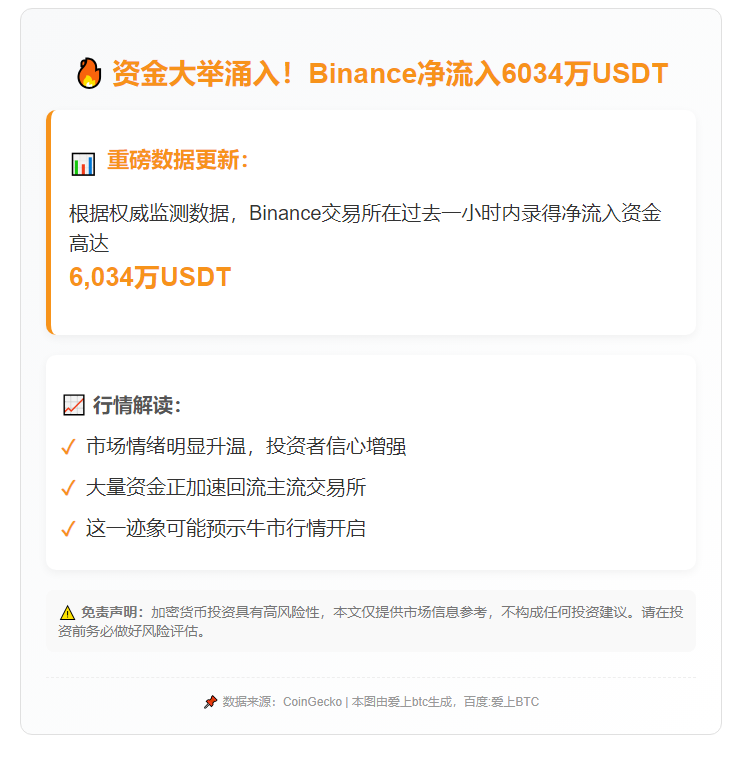 🔥 资金大举涌入！Binance净流入6034万USDT

📊 重磅数据更新：

根据权威监测数据，Binance交易所在过去一小时内录得净流入资金高达

6,034万USDT

📈 行情解读：

✓ 市场情绪明显升温，投资者信心增强

✓ 大量资金正加速回流主流交易所

✓ 这一迹象可能预示牛市行情开启

⚠️ 免责声明：加密货币投资具有高风险性，本文仅提供市场信息参考，不构成任何投资建议。请在投资前务必做好风险评估。

📌 数据来源：CoinGecko | 本图由爱上btc生成，百度:爱上BTC