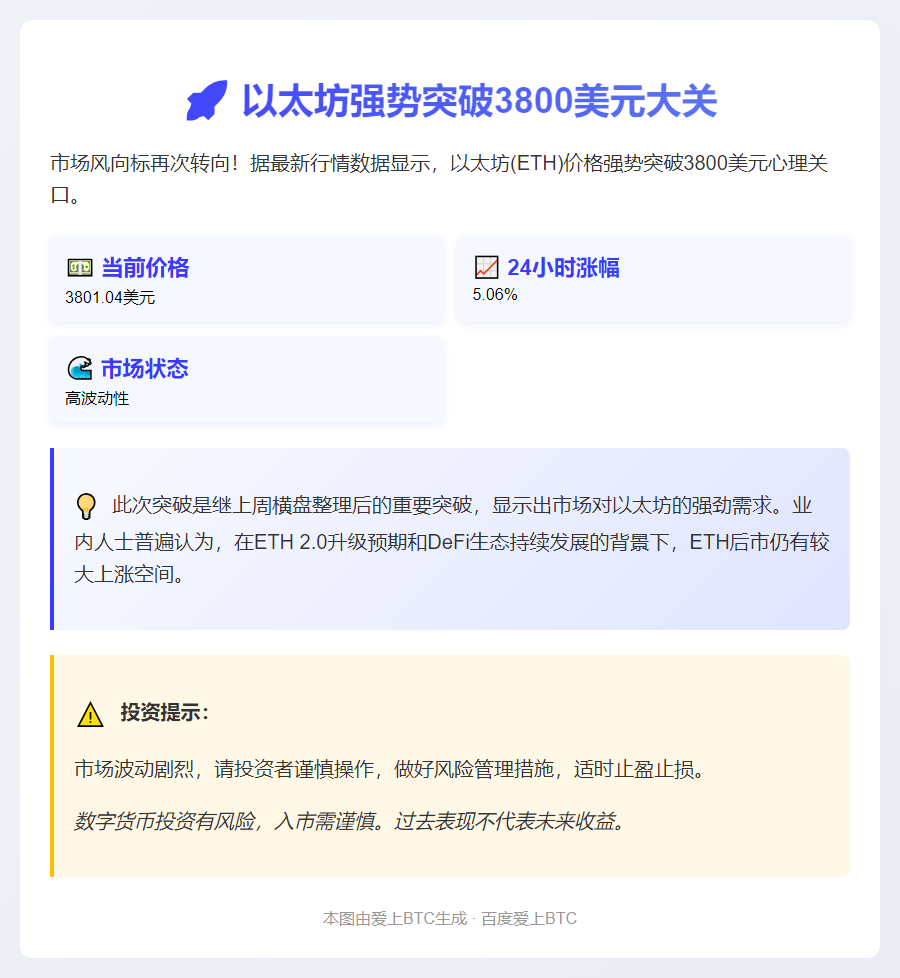 以太坊强势突破3800美元大关

市场风向标再次转向！据最新行情数据显示，以太坊(ETH)价格强势突破3800美元心理关口。

当前价格
3801.04美元

24小时涨幅
5.06%

市场状态
高波动性

此次突破是继上周横盘整理后的重要突破，显示出市场对以太坊的强劲需求。业内人士普遍认为，在ETH 2.0升级预期和DeFi生态持续发展的背景下，ETH后市仍有较大上涨空间。

投资提示：

市场波动剧烈，请投资者谨慎操作，做好风险管理措施，适时止盈止损。

数字货币投资有风险，入市需谨慎。过去表现不代表未来收益。

本图由爱上BTC生成 · 百度爱上BTC