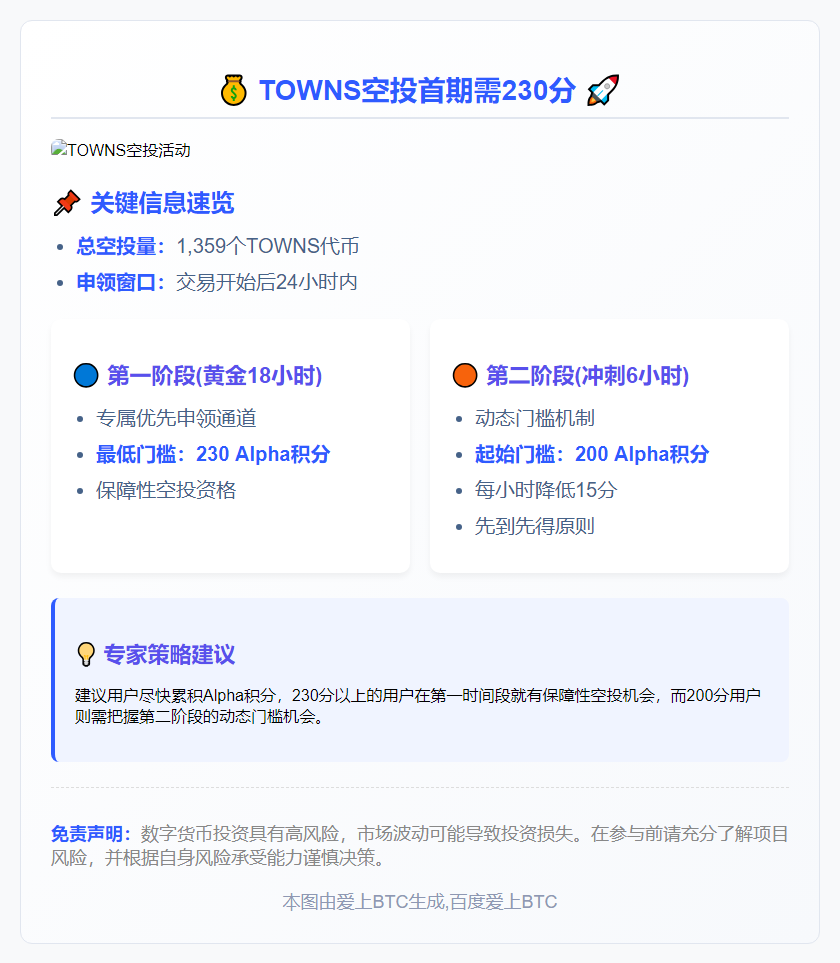 💰 TOWNS空投首期需230分 🚀

TOWNS空投活动

📌 关键信息速览

• 总空投量：1,359个TOWNS代币
• 申领窗口：交易开始后24小时内

🔵 第一阶段(黄金18小时)

• 专属优先申领通道
• 最低门槛：230 Alpha积分
• 保障性空投资格

🟠 第二阶段(冲刺6小时)

• 动态门槛机制
• 起始门槛：200 Alpha积分
• 每小时降低15分
• 先到先得原则

💡 专家策略建议

建议用户尽快累积Alpha积分，230分以上的用户在第一时间段就有保障性空投机会，而200分用户则需把握第二阶段的动态门槛机会。

免责声明：数字货币投资具有高风险，市场波动可能导致投资损失。在参与前请充分了解项目风险，并根据自身风险承受能力谨慎决策。

本图由爱上BTC生成,百度爱上BTC