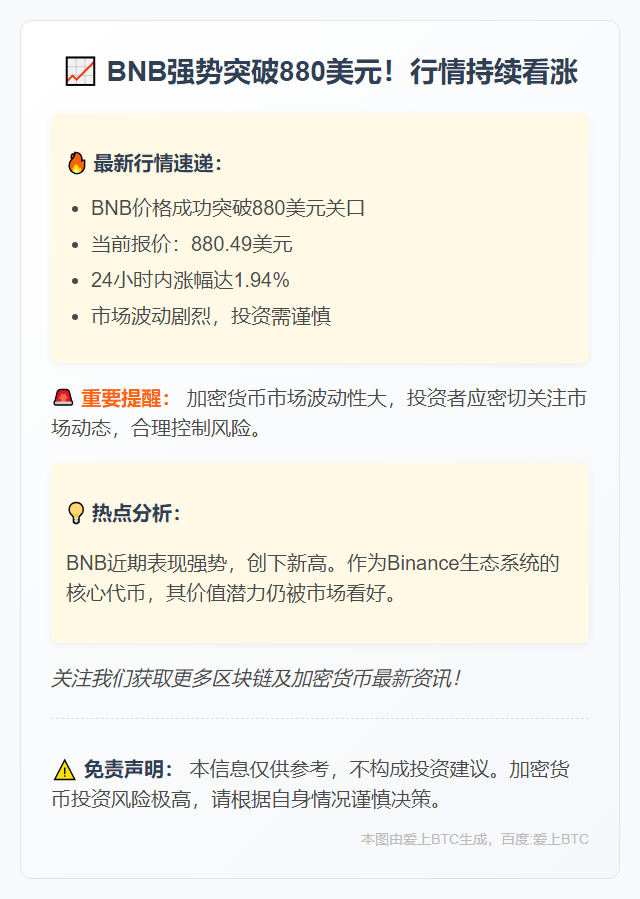 📈 BNB强势突破880美元！行情持续看涨

🔥 最新行情速递：

• BNB价格成功突破880美元关口
• 当前报价：880.49美元
• 24小时内涨幅达1.94%
• 市场波动剧烈，投资需谨慎

🚨 重要提醒： 加密货币市场波动性大，投资者应密切关注市场动态，合理控制风险。

💡 热点分析：

BNB近期表现强势，创下新高。作为Binance生态系统的核心代币，其价值潜力仍被市场看好。

关注我们获取更多区块链及加密货币最新资讯！

⚠️ 免责声明： 本信息仅供参考，不构成投资建议。加密货币投资风险极高，请根据自身情况谨慎决策。

本图由爱上BTC生成，百度:爱上BTC