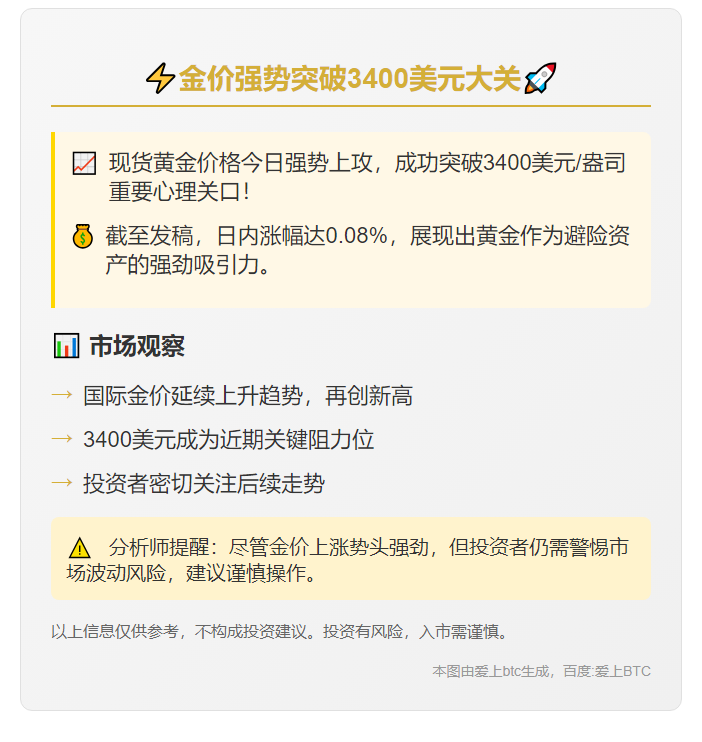 ⚡金价强势突破3400美元大关🚀

📈 现货黄金价格今日强势上攻，成功突破3400美元/盎司重要心理关口！

💰 截至发稿，日内涨幅达0.08%，展现出黄金作为避险资产的强劲吸引力。

📊 市场观察

→ 国际金价延续上升趋势，再创新高

→ 3400美元成为近期关键阻力位

→ 投资者密切关注后续走势

⚠️ 分析师提醒：尽管金价上涨势头强劲，但投资者仍需警惕市场波动风险，建议谨慎操作。

以上信息仅供参考，不构成投资建议。投资有风险，入市需谨慎。

本图由爱上btc生成，百度:爱上BTC