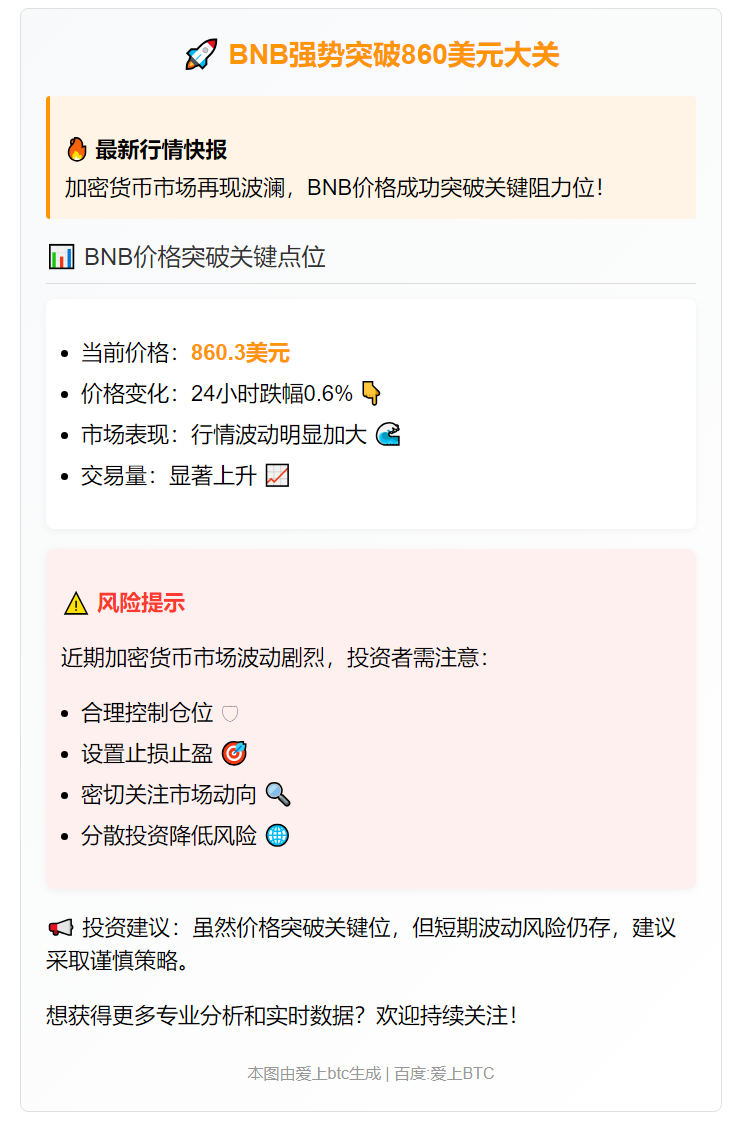 🚀 BNB强势突破860美元大关

🔥 最新行情快报
加密货币市场再现波澜，BNB价格成功突破关键阻力位！

📊 BNB价格突破关键点位

• 当前价格：860.3美元
• 价格变化：24小时跌幅0.6% 👇
• 市场表现：行情波动明显加大 🌊
• 交易量：显著上升 📈

⚠️ 风险提示

近期加密货币市场波动剧烈，投资者需注意：

• 合理控制仓位 🛡
• 设置止损止盈 🎯
• 密切关注市场动向 🔍
• 分散投资降低风险 🌐

📢 投资建议：虽然价格突破关键位，但短期波动风险仍存，建议采取谨慎策略。

想获得更多专业分析和实时数据？欢迎持续关注！

本图由爱上btc生成 | 百度:爱上BTC