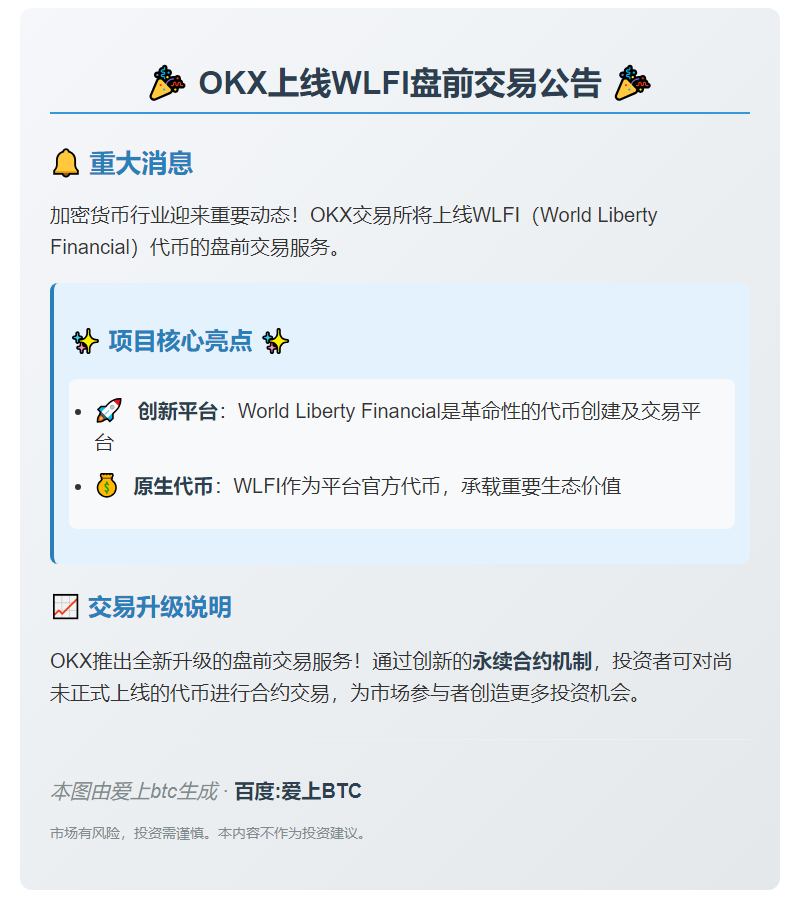 🎉 OKX上线WLFI盘前交易公告 🎉

🔔 重大消息

加密货币行业迎来重要动态！OKX交易所将上线WLFI（World Liberty Financial）代币的盘前交易服务。

✨ 项目核心亮点 ✨

• 🚀 创新平台：World Liberty Financial是革命性的代币创建及交易平台
• 💰 原生代币：WLFI作为平台官方代币，承载重要生态价值

📈 交易升级说明

OKX推出全新升级的盘前交易服务！通过创新的永续合约机制，投资者可对尚未正式上线的代币进行合约交易，为市场参与者创造更多投资机会。

本图由爱上btc生成 · 百度:爱上BTC

市场有风险，投资需谨慎。本内容不作为投资建议。