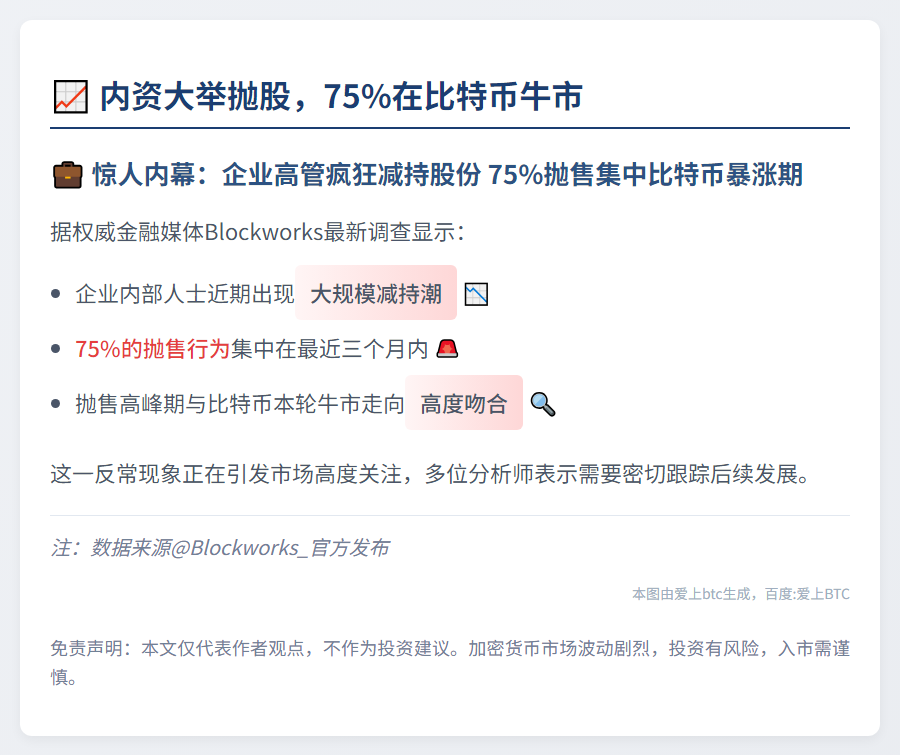 📈 内资大举抛股，75%在比特币牛市

💼 惊人内幕：企业高管疯狂减持股份 75%抛售集中比特币暴涨期

据权威金融媒体Blockworks最新调查显示：

• 企业内部人士近期出现 大规模减持潮 📉
• 75%的抛售行为集中在最近三个月内 🚨
• 抛售高峰期与比特币本轮牛市走向 高度吻合 🔍

这一反常现象正在引发市场高度关注，多位分析师表示需要密切跟踪后续发展。

注：数据来源@Blockworks_官方发布

本图由爱上btc生成，百度:爱上BTC

免责声明：本文仅代表作者观点，不作为投资建议。加密货币市场波动剧烈，投资有风险，入市需谨慎。