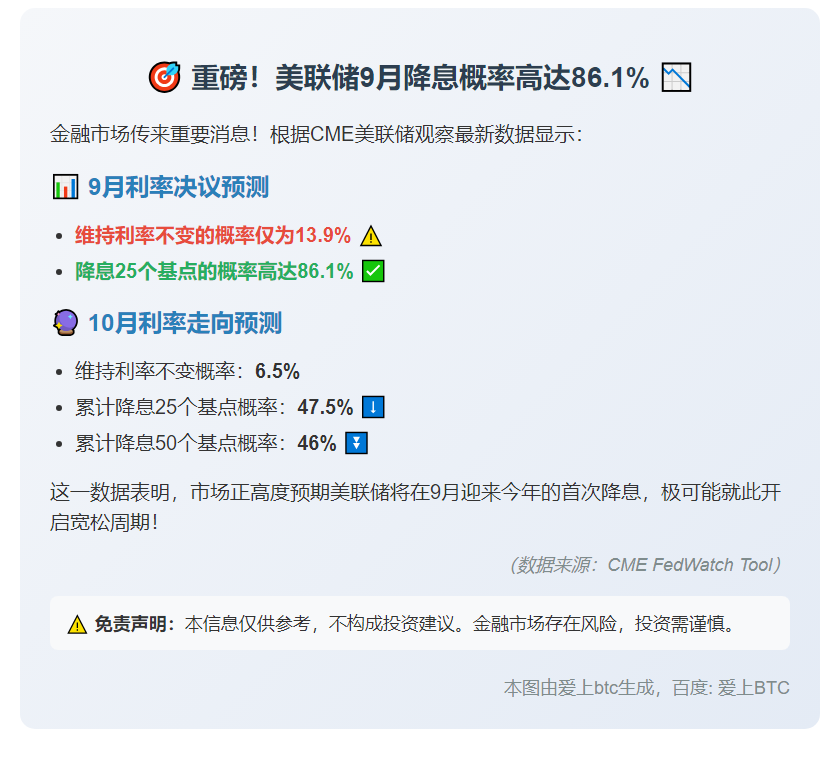 🎯 重磅！美联储9月降息概率高达86.1% 📉

金融市场传来重要消息！根据CME美联储观察最新数据显示：

📊 9月利率决议预测

• 维持利率不变的概率仅为13.9% ⚠️
• 降息25个基点的概率高达86.1% ✅

🔮 10月利率走向预测

• 维持利率不变概率：6.5%
• 累计降息25个基点概率：47.5% ⬇️
• 累计降息50个基点概率：46% ⏬

这一数据表明，市场正高度预期美联储将在9月迎来今年的首次降息，极可能就此开启宽松周期！

（数据来源：CME FedWatch Tool）

⚠️ 免责声明：本信息仅供参考，不构成投资建议。金融市场存在风险，投资需谨慎。

本图由爱上btc生成，百度: 爱上BTC