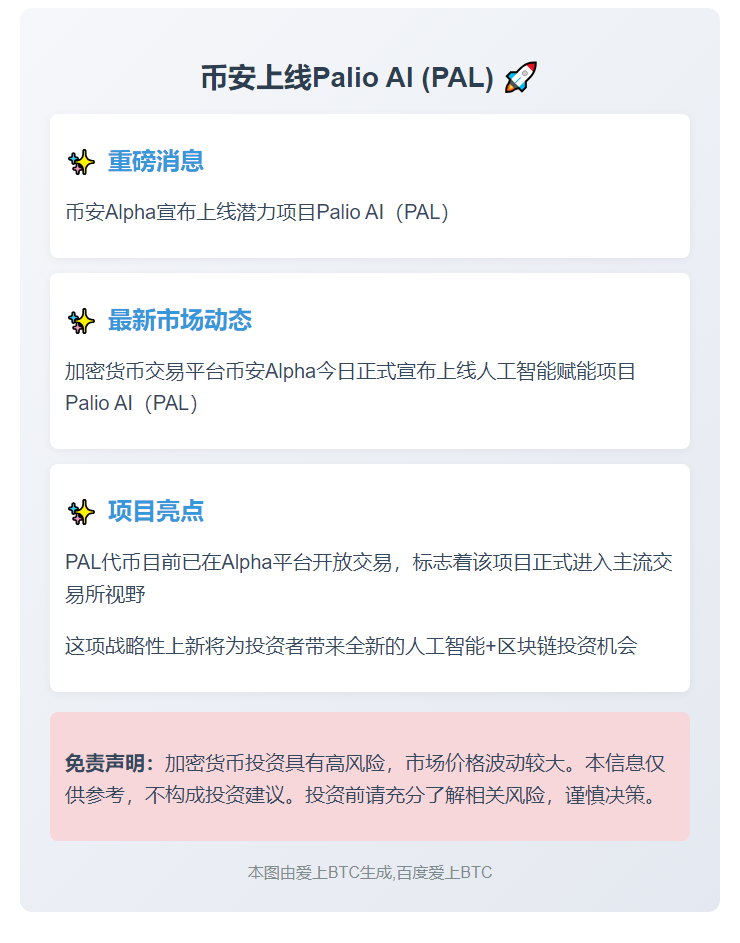 币安上线Palio AI (PAL) 🚀

✨ 重磅消息

币安Alpha宣布上线潜力项目Palio AI（PAL）

✨ 最新市场动态

加密货币交易平台币安Alpha今日正式宣布上线人工智能赋能项目Palio AI（PAL）

✨ 项目亮点

PAL代币目前已在Alpha平台开放交易，标志着该项目正式进入主流交易所视野

这项战略性上新将为投资者带来全新的人工智能+区块链投资机会

免责声明：加密货币投资具有高风险，市场价格波动较大。本信息仅供参考，不构成投资建议。投资前请充分了解相关风险，谨慎决策。

本图由爱上BTC生成,百度爱上BTC