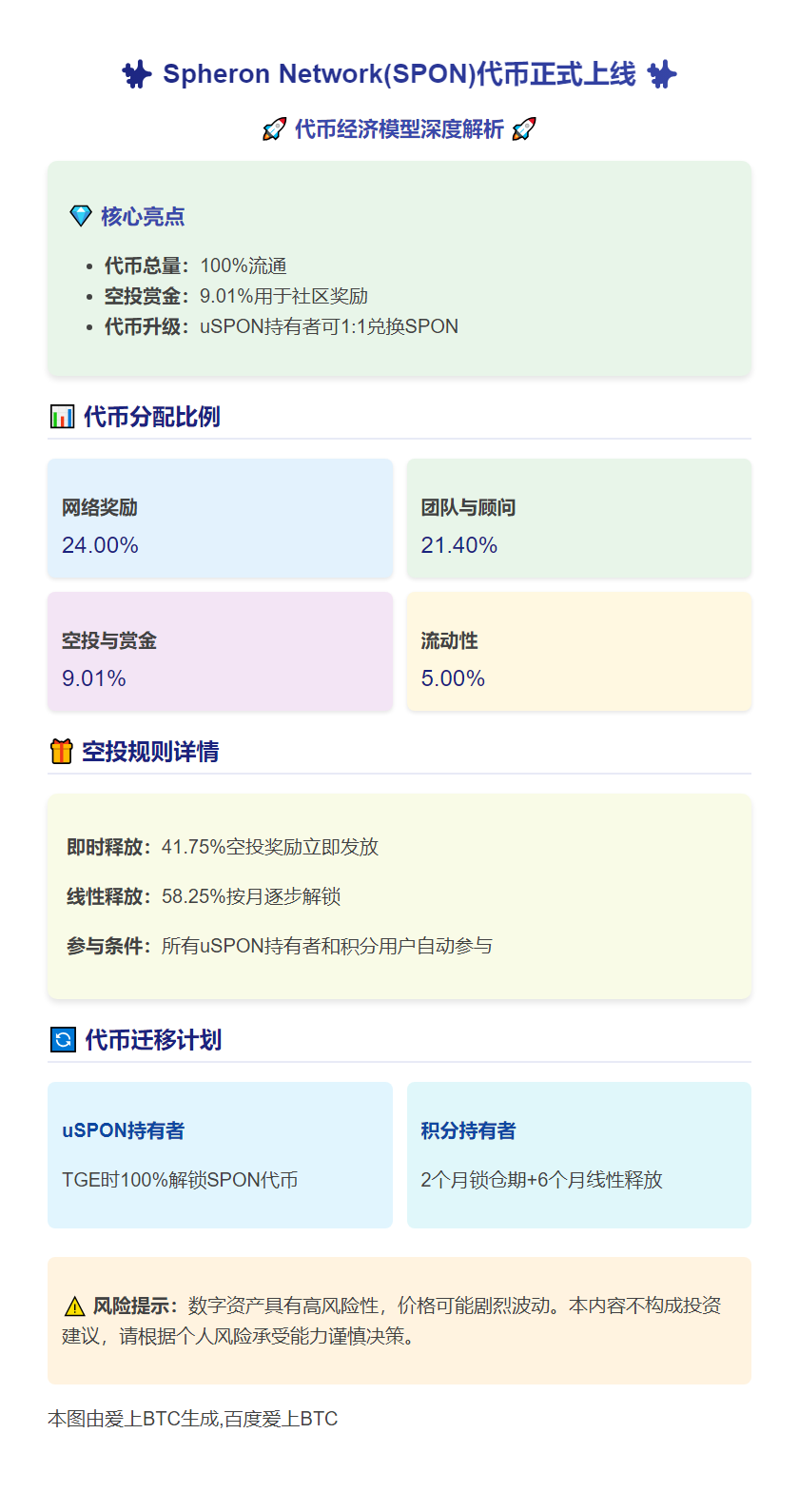 Spheron Network(SPON)代币正式上线

代币经济模型深度解析

核心亮点

• 代币总量：100%流通
• 空投赏金：9.01%用于社区奖励
• 代币升级：uSPON持有者可1:1兑换SPON

代币分配比例

网络奖励
24.00%

团队与顾问
21.40%

空投与赏金
9.01%

流动性
5.00%

空投规则详情

即时释放：41.75%空投奖励立即发放

线性释放：58.25%按月逐步解锁

参与条件：所有uSPON持有者和积分用户自动参与

代币迁移计划

uSPON持有者

TGE时100%解锁SPON代币

积分持有者

2个月锁仓期+6个月线性释放

风险提示：数字资产具有高风险性，价格可能剧烈波动。本内容不构成投资建议，请根据个人风险承受能力谨慎决策。

本图由爱上BTC生成,百度爱上BTC