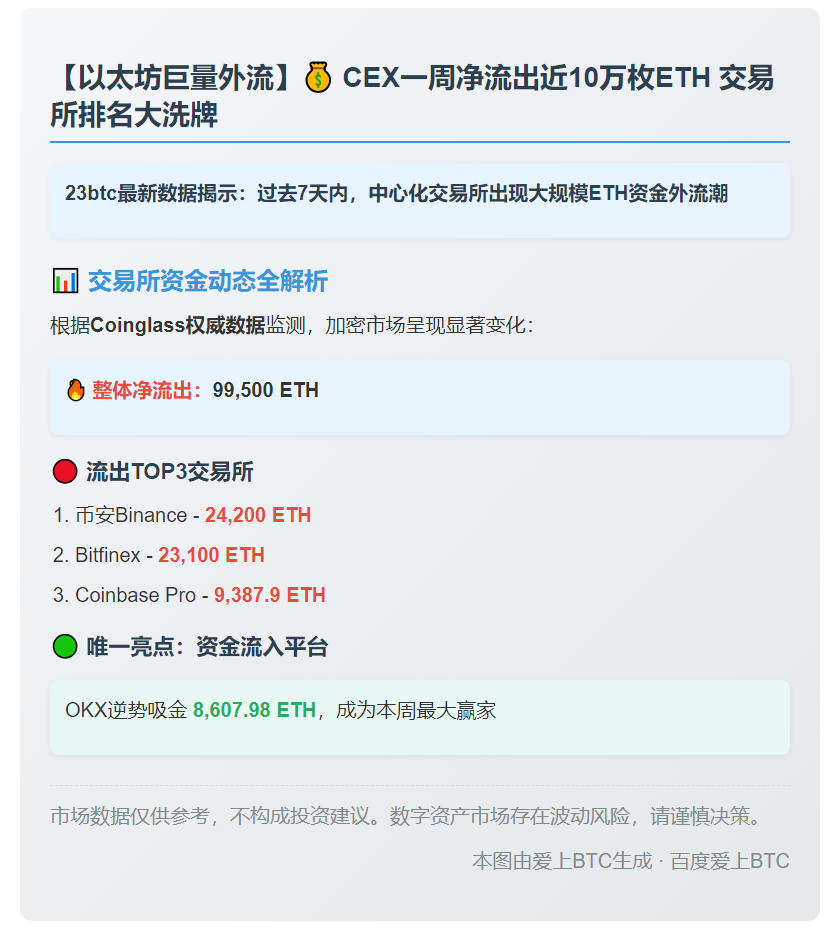 【以太坊巨量外流】💰 CEX一周净流出近10万枚ETH 交易所排名大洗牌

23btc最新数据揭示：过去7天内，中心化交易所出现大规模ETH资金外流潮

📊 交易所资金动态全解析

根据Coinglass权威数据监测，加密市场呈现显著变化：

🔥 整体净流出：99,500 ETH

🔴 流出TOP3交易所

1. 币安Binance - 24,200 ETH

2. Bitfinex - 23,100 ETH

3. Coinbase Pro - 9,387.9 ETH

🟢 唯一亮点：资金流入平台

OKX逆势吸金 8,607.98 ETH，成为本周最大赢家

市场数据仅供参考，不构成投资建议。数字资产市场存在波动风险，请谨慎决策。

本图由爱上BTC生成 · 百度爱上BTC