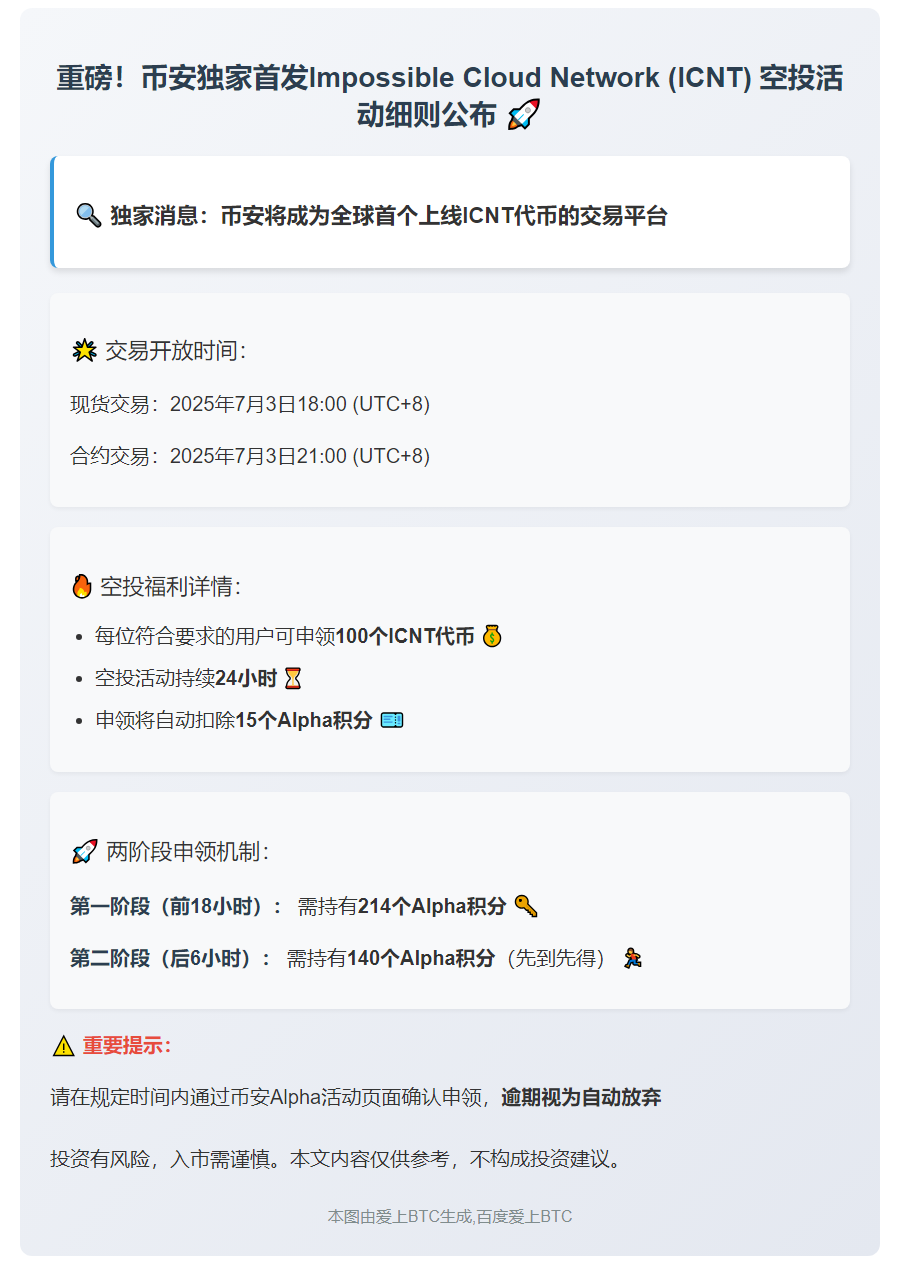 重磅！币安独家首发Impossible Cloud Network (ICNT) 空投活动细则公布 🚀

🔍 独家消息：币安将成为全球首个上线ICNT代币的交易平台

💥 交易开放时间：

现货交易：2025年7月3日18:00 (UTC+8)

合约交易：2025年7月3日21:00 (UTC+8)

🔥 空投福利详情：

• 每位符合要求的用户可申领100个ICNT代币 💰
• 空投活动持续24小时 ⏳
• 申领将自动扣除15个Alpha积分 🎫

🚀 两阶段申领机制：

第一阶段（前18小时）： 需持有214个Alpha积分 🔑

第二阶段（后6小时）： 需持有140个Alpha积分（先到先得） 🏃

⚠️ 重要提示：

请在规定时间内通过币安Alpha活动页面确认申领，逾期视为自动放弃

投资有风险，入市需谨慎。本文内容仅供参考，不构成投资建议。

本图由爱上BTC生成,百度爱上BTC