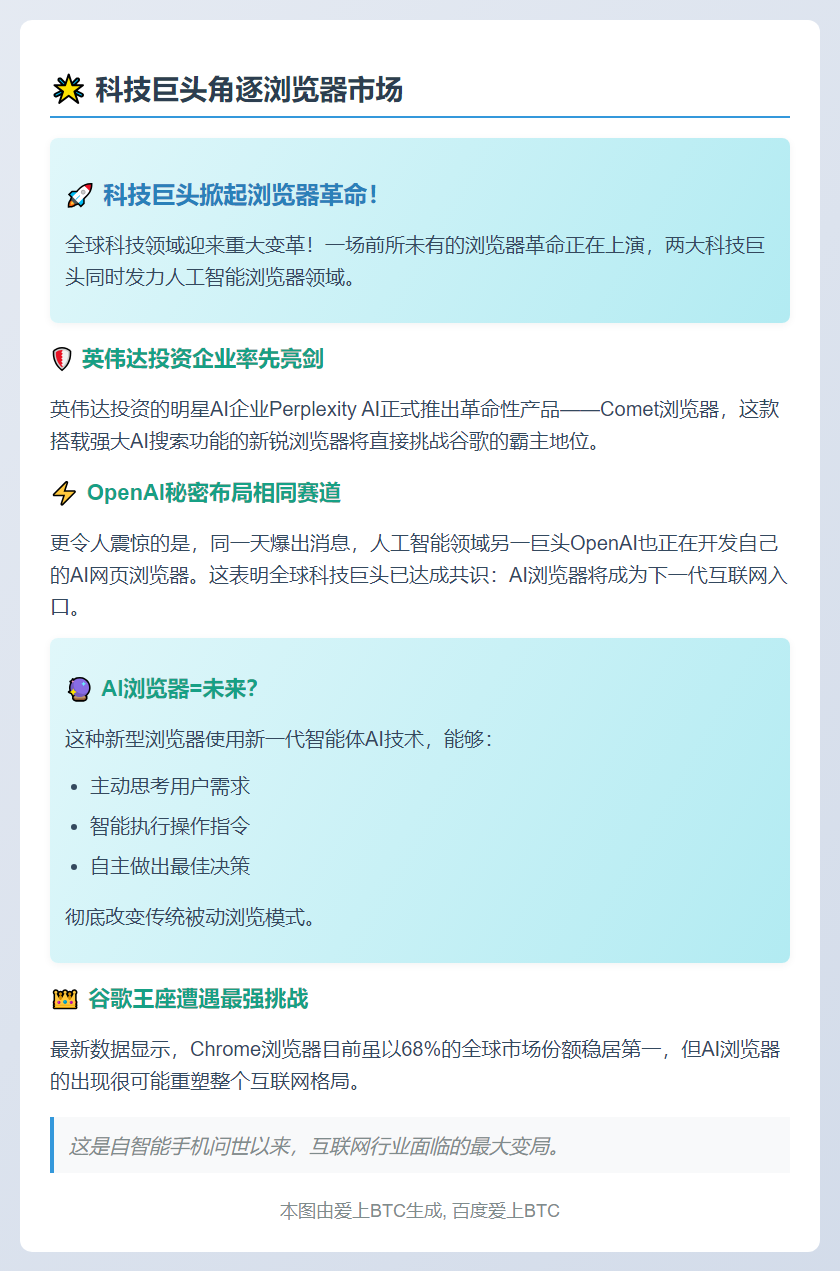 科技巨头角逐浏览器市场

科技巨头掀起浏览器革命!

全球科技领域迎来重大变革!一场前所未有的浏览器革命正在上演，两大科技巨头同时发力人工智能浏览器领域。

英伟达投资企业率先亮剑

英伟达投资的明星AI企业Perplexity AI正式推出革命性产品——Comet浏览器，这款搭载强大AI搜索功能的新锐浏览器将直接挑战谷歌的霸主地位。

OpenAI秘密布局相同赛道

更令人震惊的是，同一天爆出消息，人工智能领域另一巨头OpenAI也正在开发自己的AI网页浏览器。这表明全球科技巨头已达成共识：AI浏览器将成为下一代互联网入口。

AI浏览器=未来?

这种新型浏览器使用新一代智能体AI技术，能够：

• 主动思考用户需求
• 智能执行操作指令
• 自主做出最佳决策

彻底改变传统被动浏览模式。

谷歌王座遭遇最强挑战

最新数据显示，Chrome浏览器目前虽以68%的全球市场份额稳居第一，但AI浏览器的出现很可能重塑整个互联网格局。

这是自智能手机问世以来，互联网行业面临的最大变局。

本图由爱上BTC生成, 百度爱上BTC